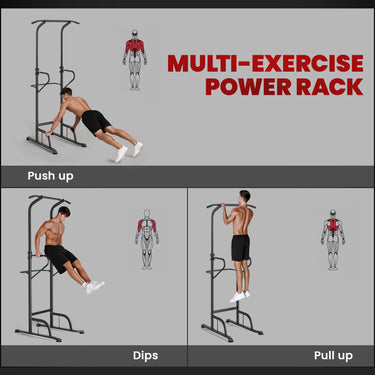 MULTI-EXERCISE POWER RACK

Push up

Dips

Pull up