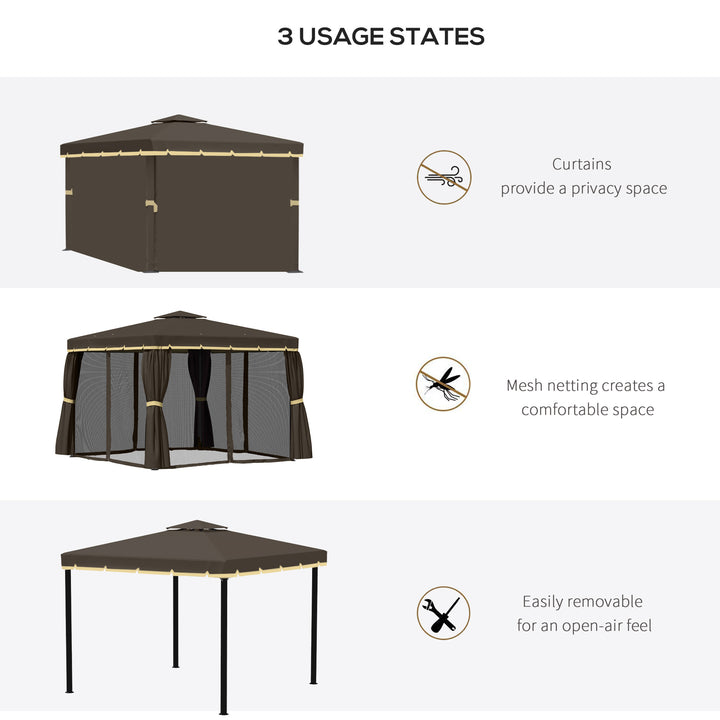 3 USAGE STATES

Curtains provide a privacy space

Mesh netting creates a comfortable space

Easily removable for an open-air feel