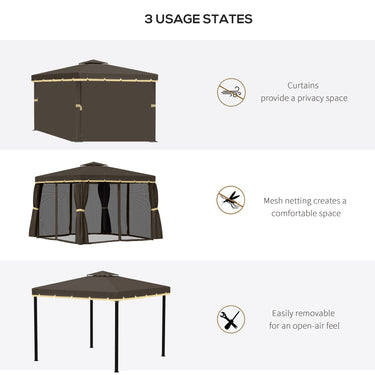 3 USAGE STATES

Curtains
provide a privacy space

Mesh netting creates a
comfortable space

Easily removable
for an open-air feel