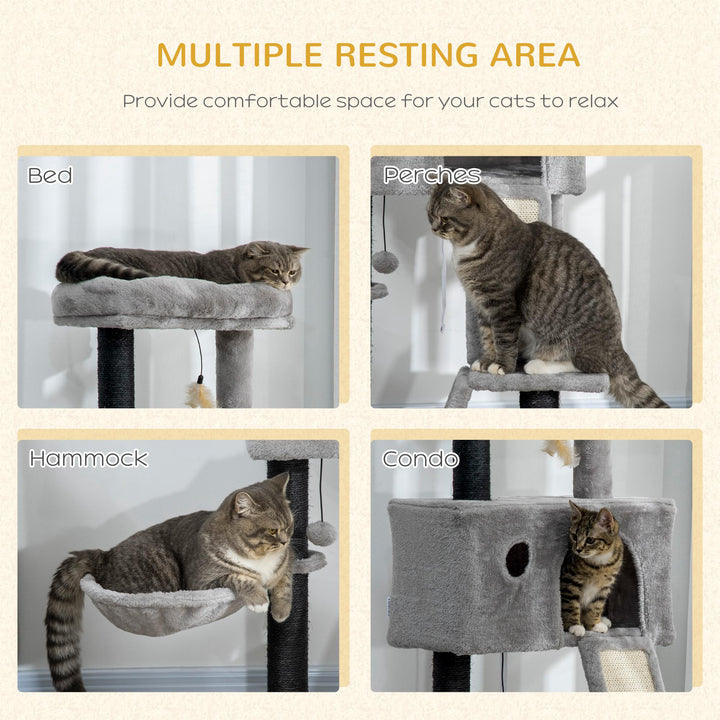 MULTIPLE RESTING AREA

Provide comfortable space for your cats to relax

Bed

Perches

Hammock

Condo