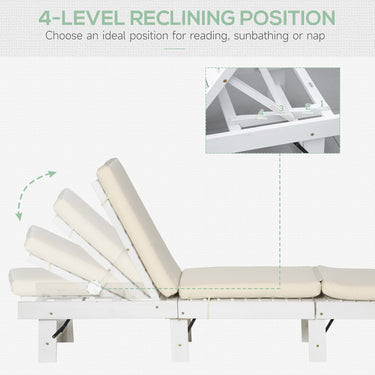 4-LEVEL RECLINING POSITION
Choose an ideal position for reading, sunbathing or nap

4 3 2 1