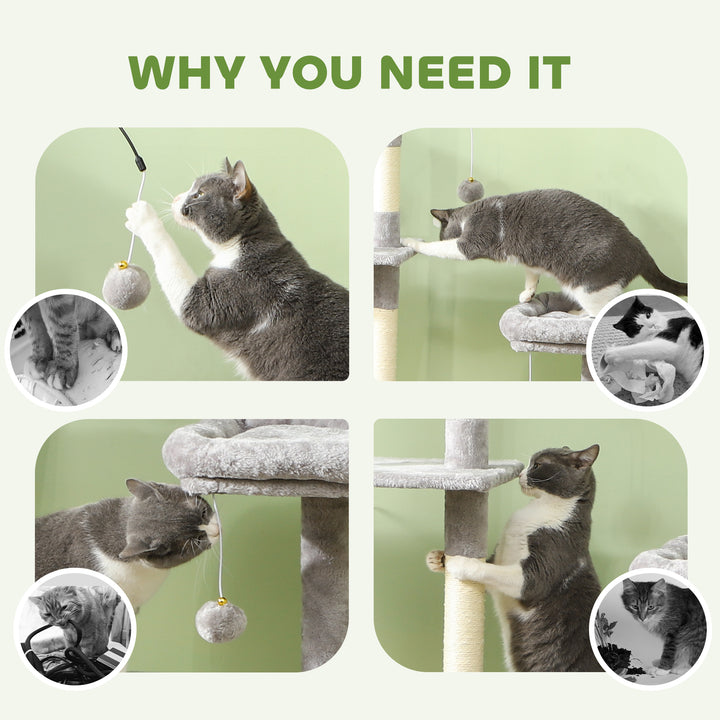 WHY YOU NEED IT