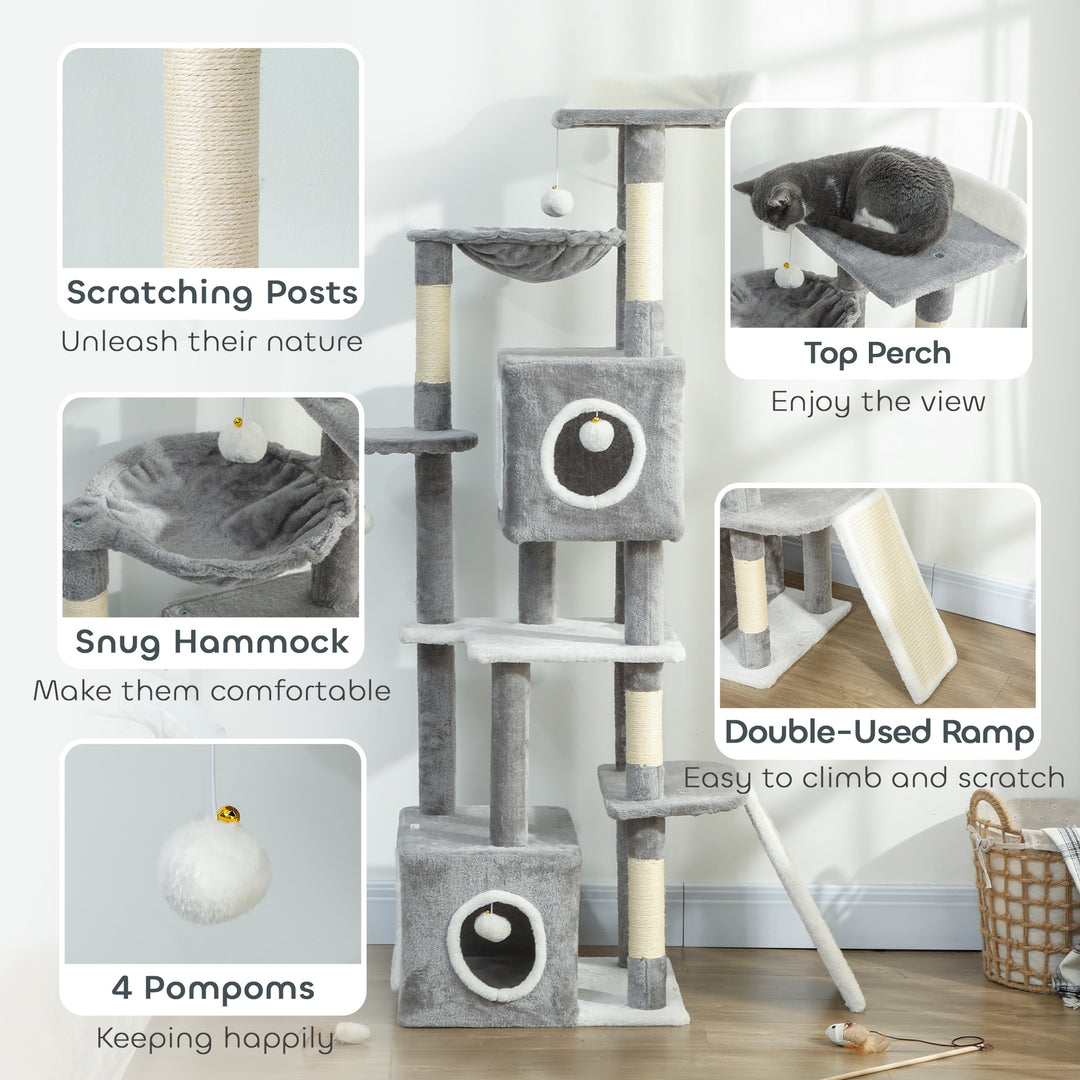 Scratching Posts
Unleash their nature

Snug Hammock
Make them comfortable

4 Pompoms
Keeping happily

Top Perch
Enjoy the view

Double-Used Ramp
Easy to climb and scratch