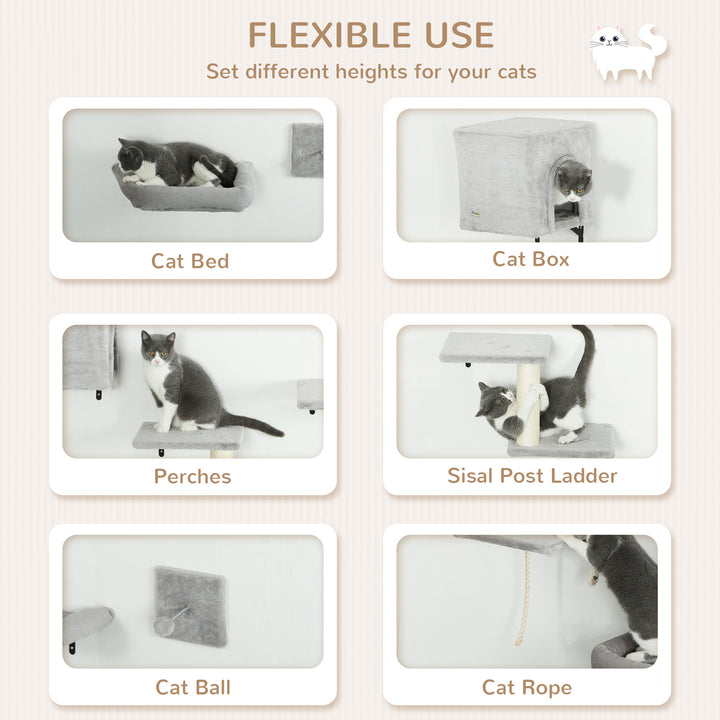 FLEXIBLE USE
Set different heights for your cats

Cat Bed

Cat Box

Perches

Sisal Post Ladder

Cat Ball

Cat Rope