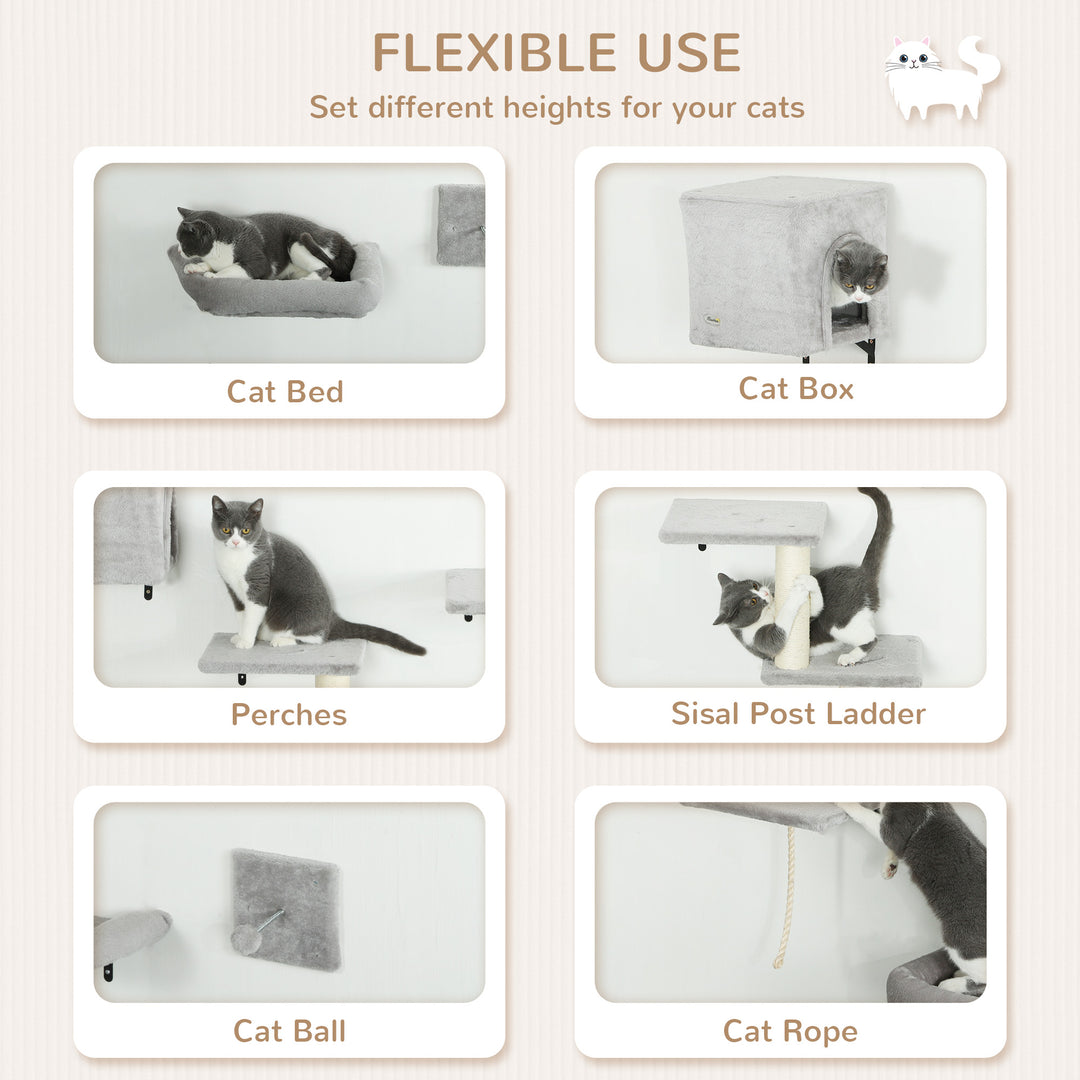 FLEXIBLE USE
Set different heights for your cats

Cat Bed

Cat Box

Perches

Sisal Post Ladder

Cat Ball

Cat Rope