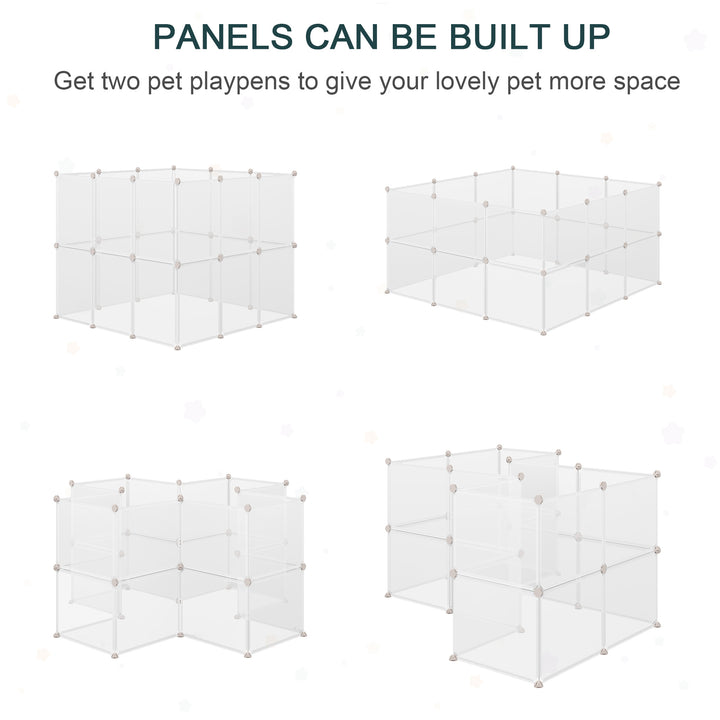 PANELS CAN BE BUILT UP

Get two pet playpens to give your lovely pet more space