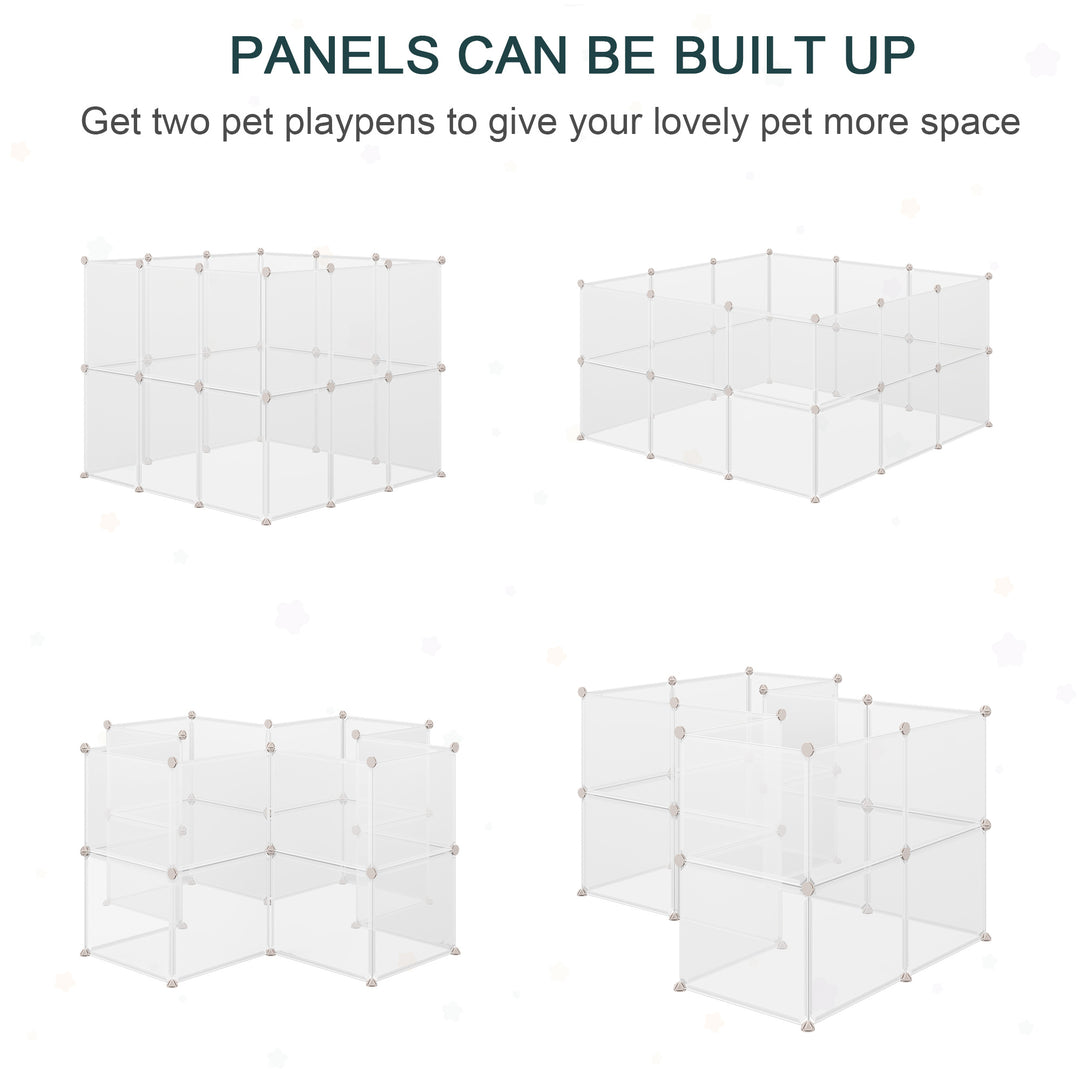 PANELS CAN BE BUILT UP

Get two pet playpens to give your lovely pet more space