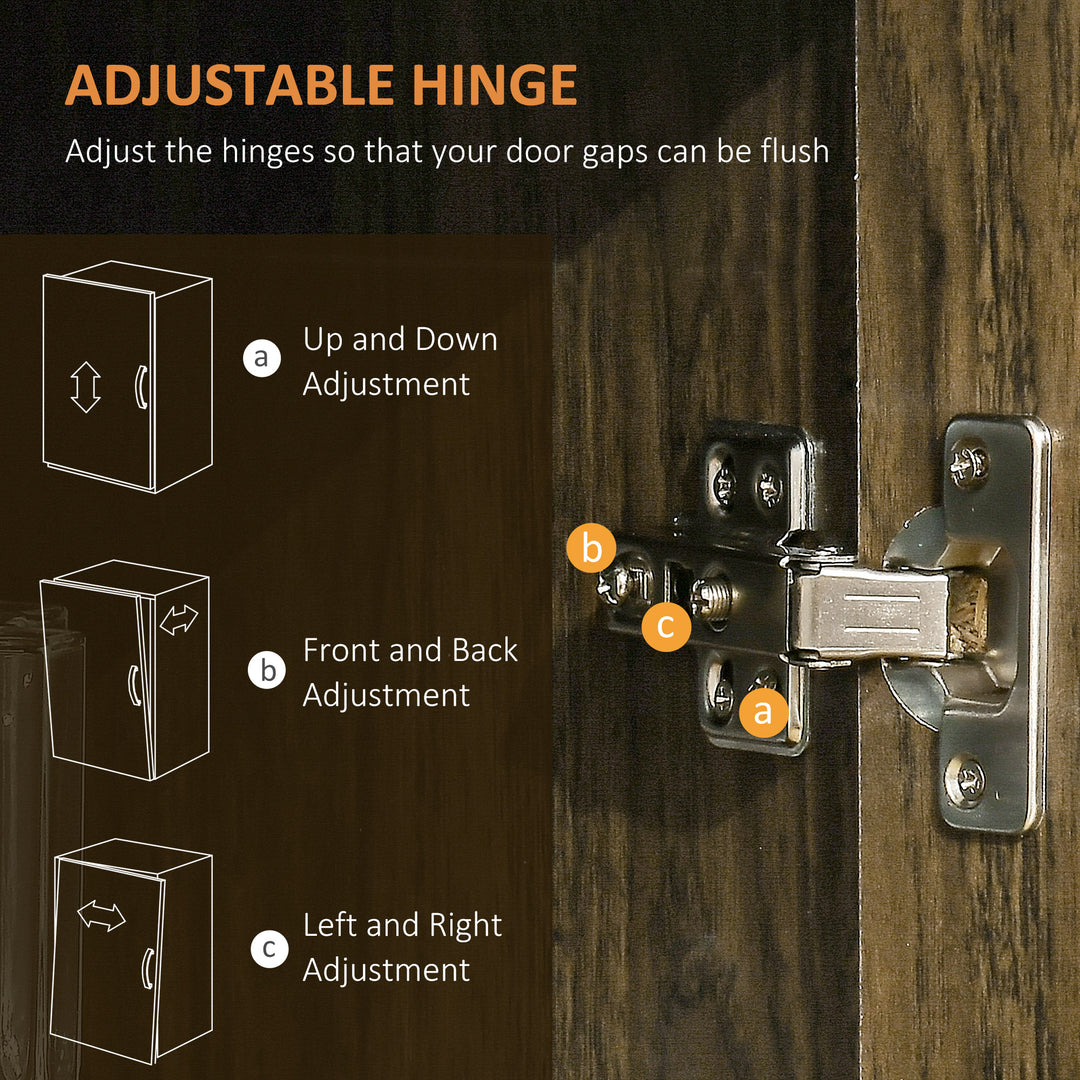 ADJUSTABLE HINGE
Adjust the hinges so that your door gaps can be flush

a Up and Down Adjustment

b Front and Back Adjustment

c Left and Right Adjustment

b
c
a