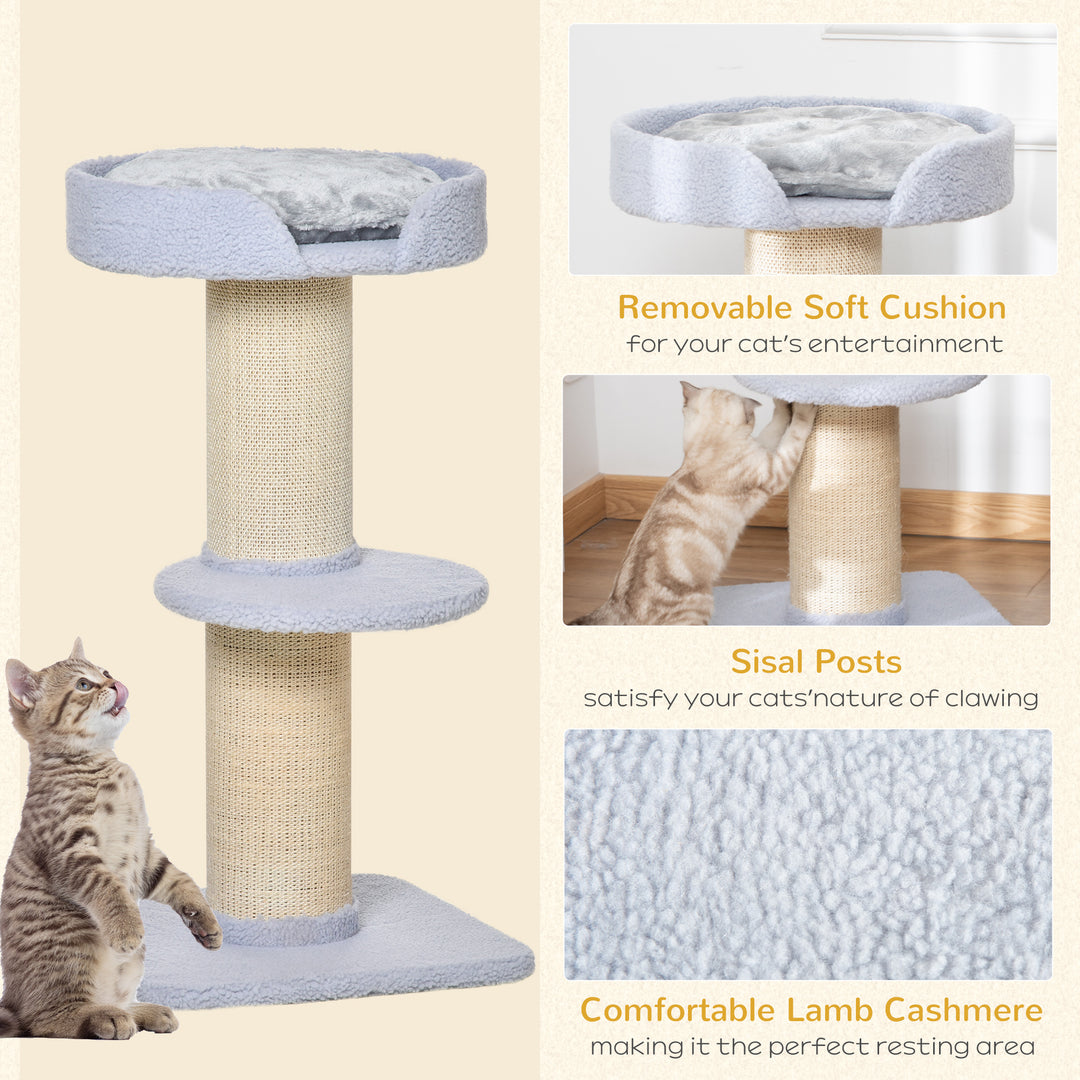 Removable Soft Cushion
for your cat's entertainment

Sisal Posts
satisfy your cats'nature of clawing

Comfortable Lamb Cashmere
making it the perfect resting area