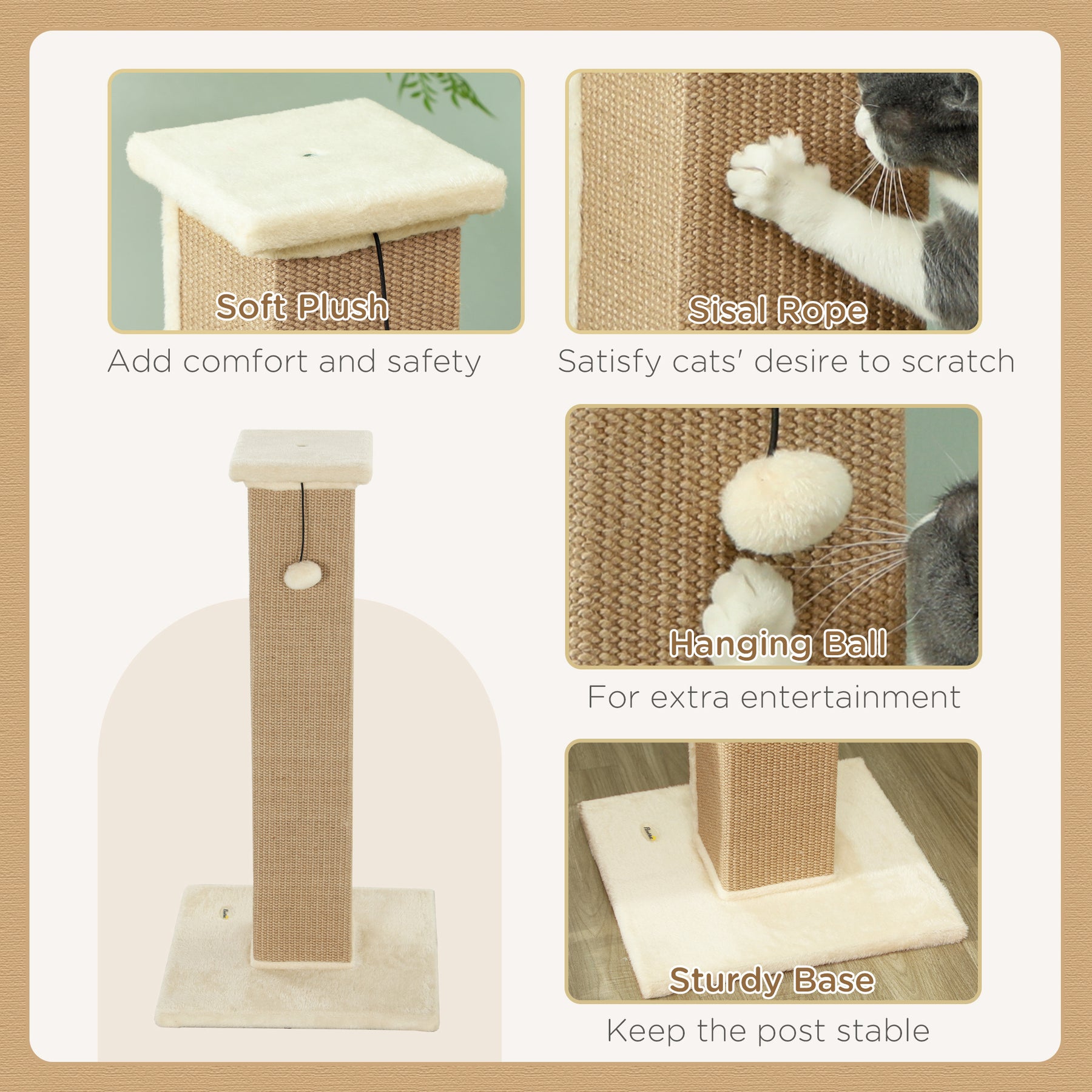 Soft Plush

Add comfort and safety

Sisal Rope

Satisfy cats' desire to scratch

Hanging Ball

For extra entertainment

Sturdy Base

Keep the post stable