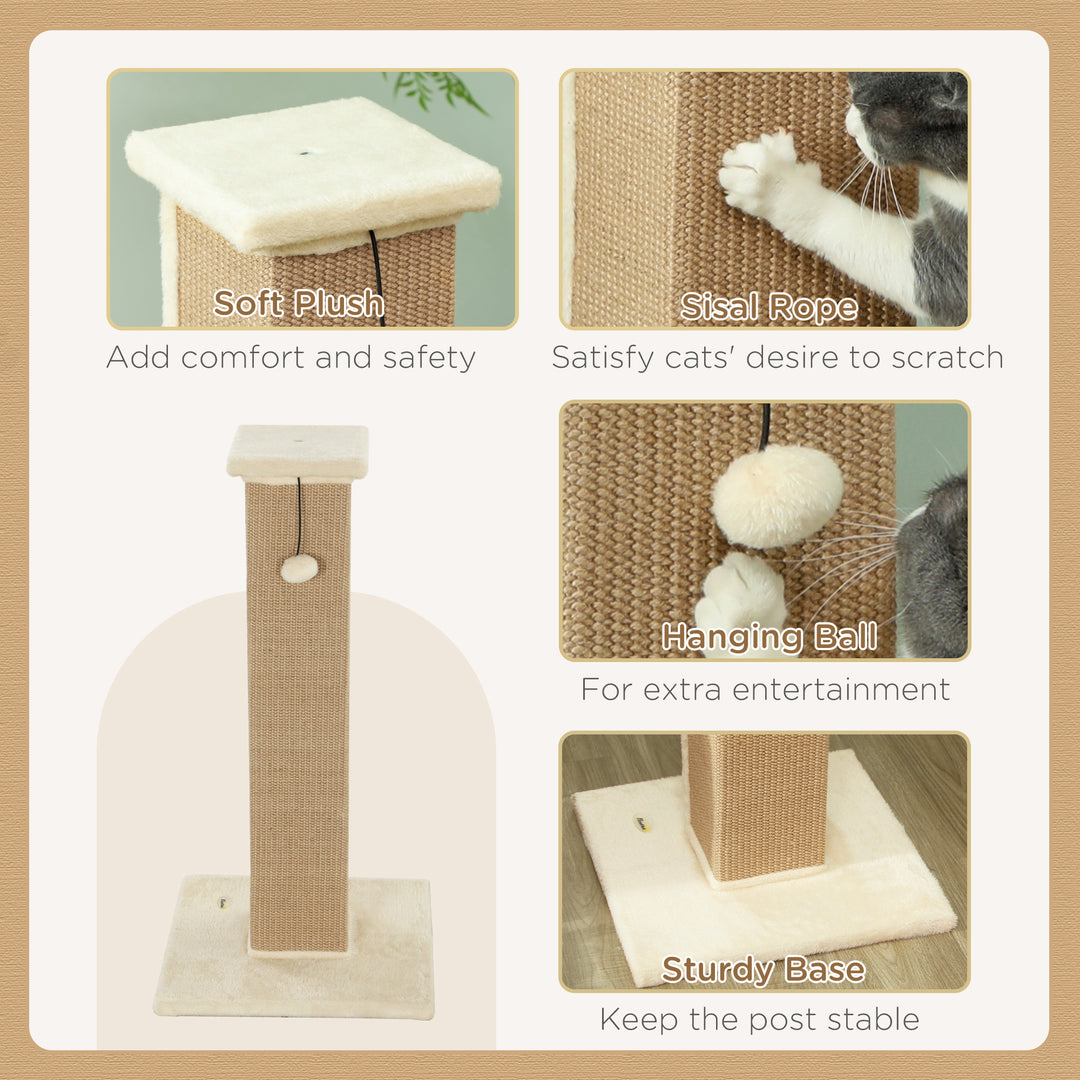 Soft Plush
Add comfort and safety

Sisal Rope
Satisfy cats' desire to scratch

Hanging Ball
For extra entertainment

Sturdy Base
Keep the post stable