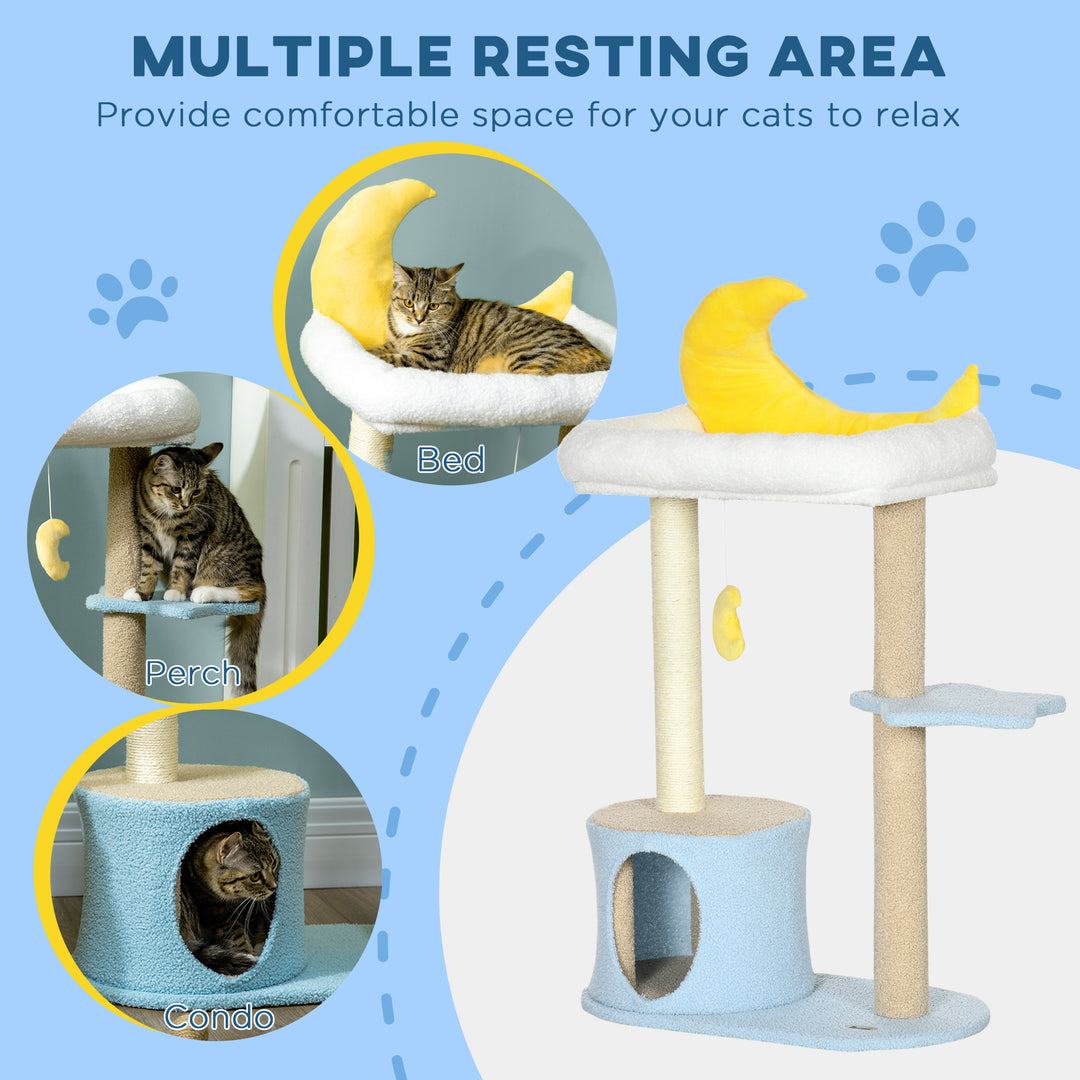 MULTIPLE RESTING AREA
Provide comfortable space for your cats to relax

Bed

Perch

Condo