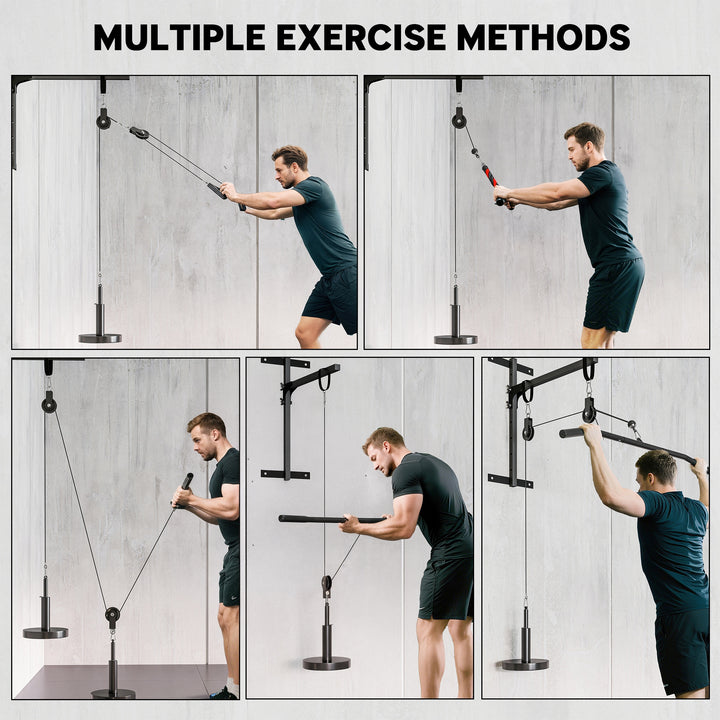 MULTIPLE EXERCISE METHODS