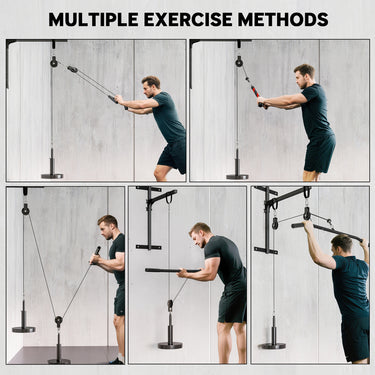 MULTIPLE EXERCISE METHODS