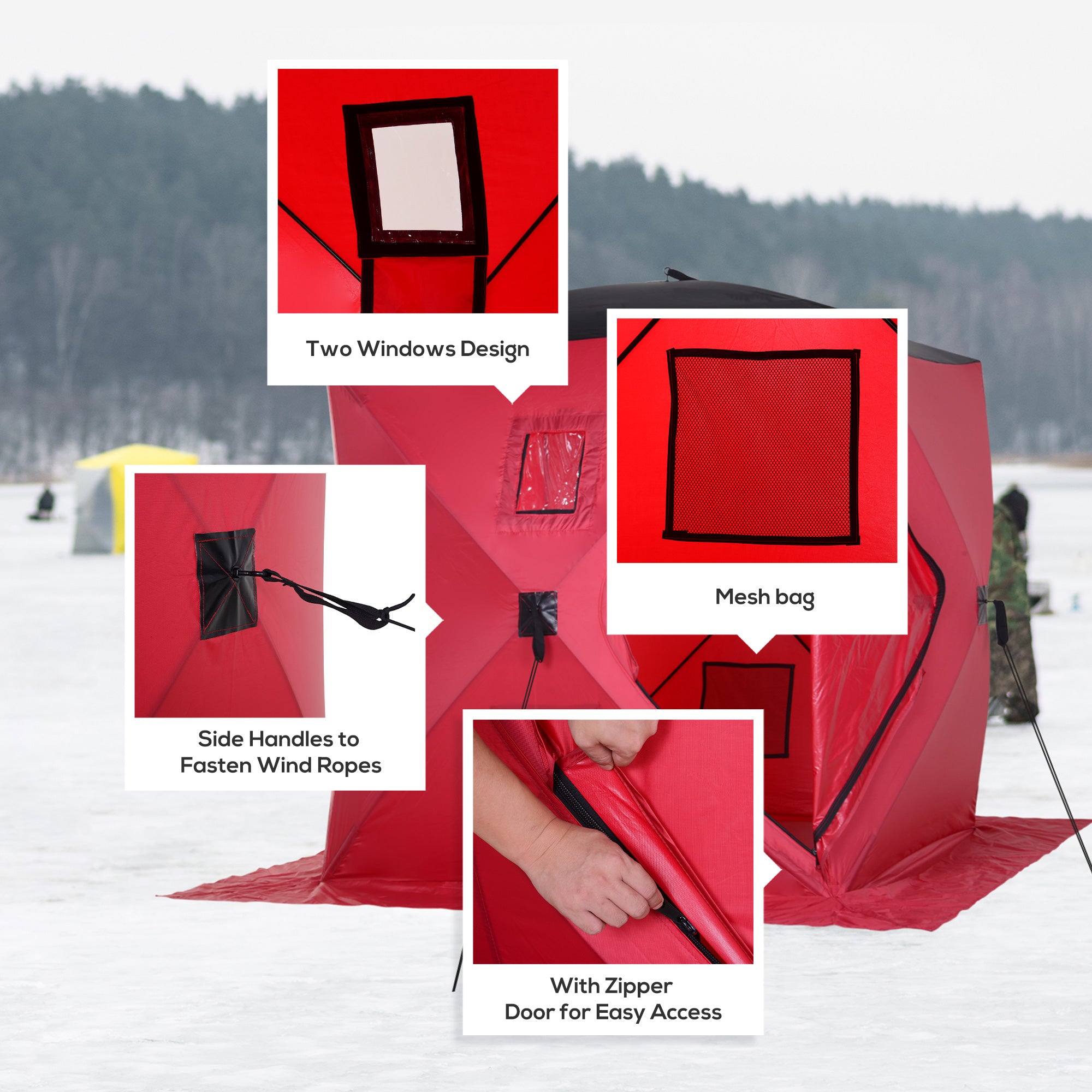 Two Windows Design

Mesh bag

Side Handles to Fasten Wind Ropes

With Zipper Door for Easy Access