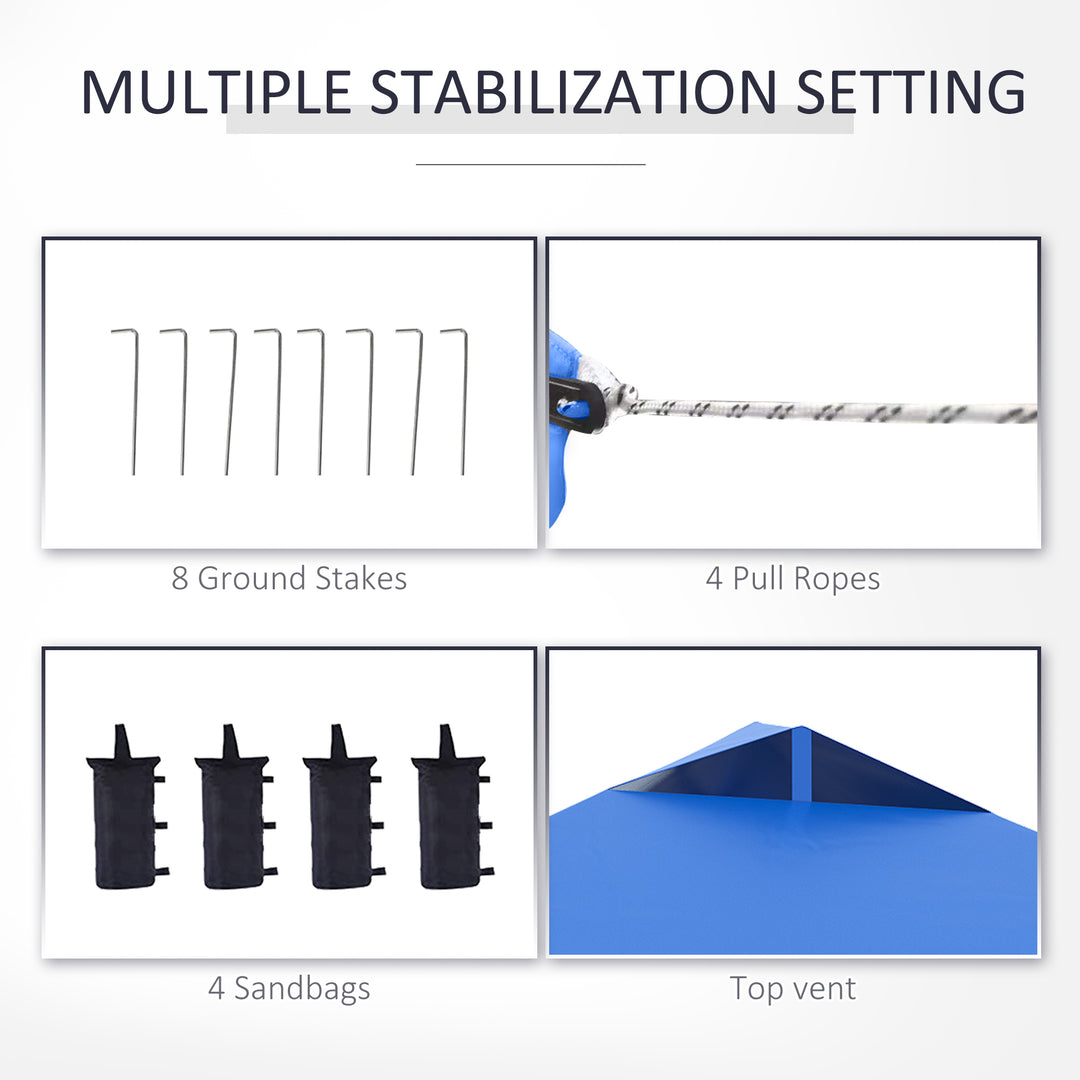 MULTIPLE STABILIZATION SETTING

8 Ground Stakes

4 Pull Ropes

4 Sandbags

Top vent