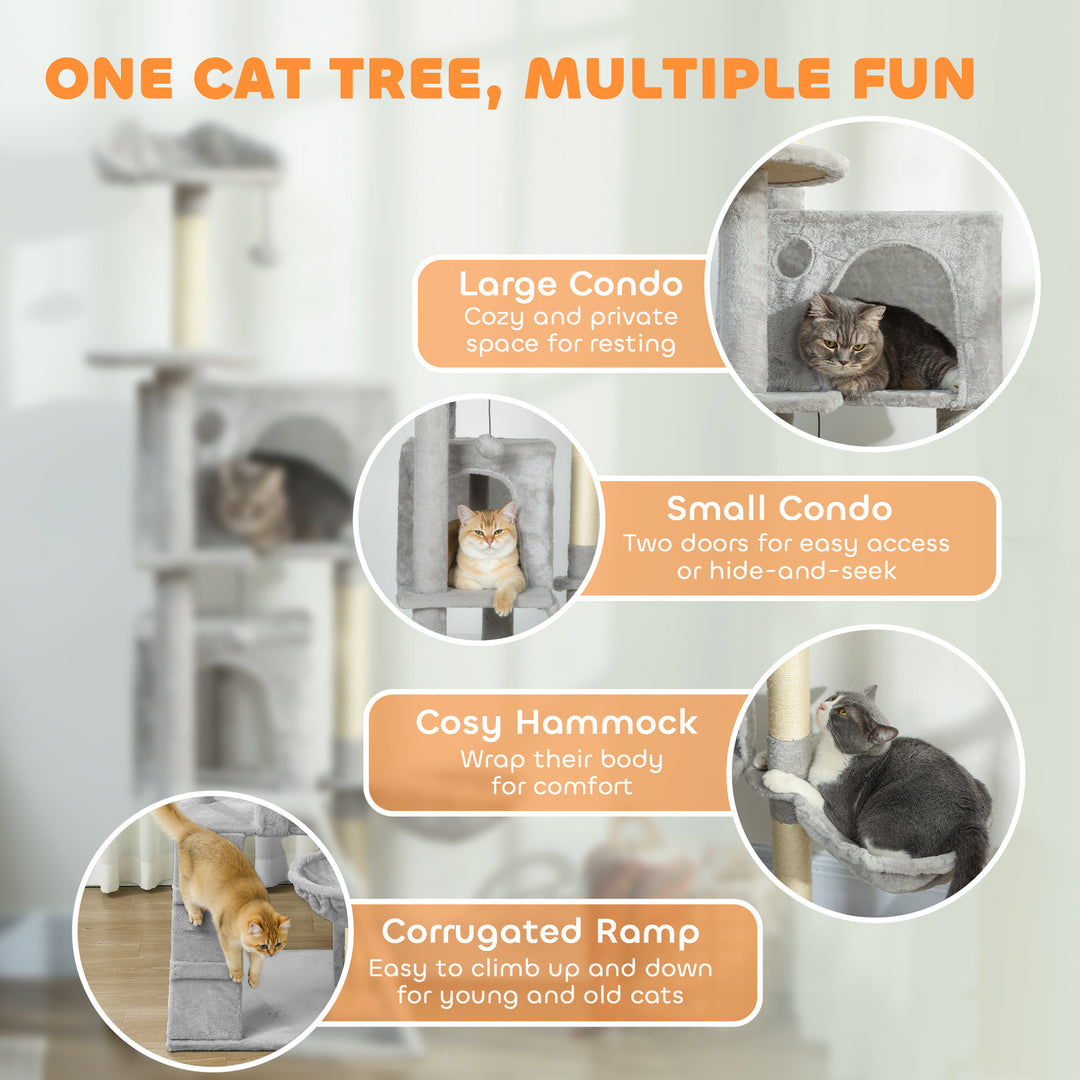 ONE CAT TREE, MULTIPLE FUN

Large Condo
Cozy and private space for resting

Small Condo
Two doors for easy access or hide-and-seek

Cosy Hammock
Wrap their body for comfort

Corrugated Ramp
Easy to climb up and down for young and old cats