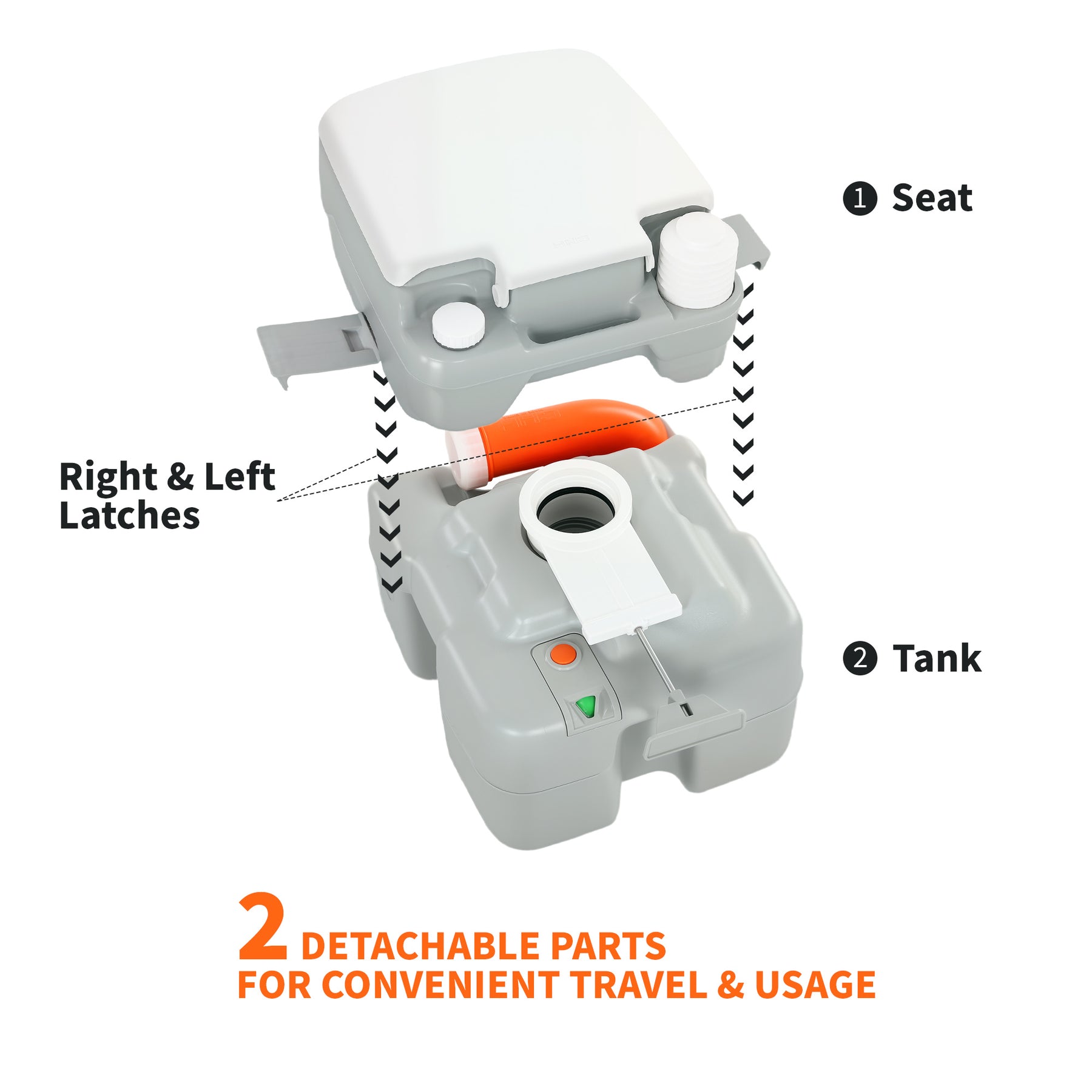 ❶ Seat

Right & Left Latches

❷ Tank

2 DETACHABLE PARTS
FOR CONVENIENT TRAVEL & USAGE