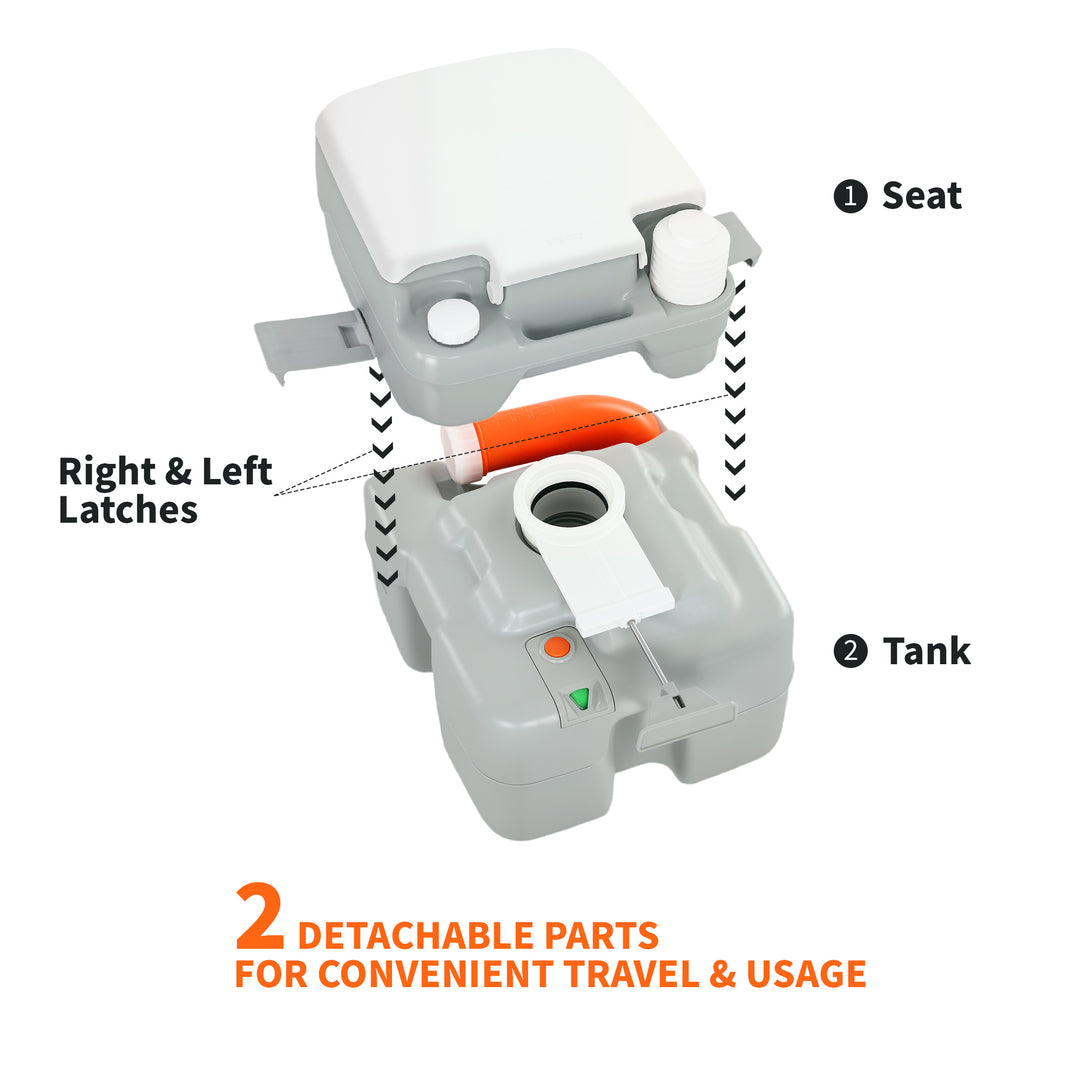 ❶ Seat

Right & Left Latches

❷ Tank

2 DETACHABLE PARTS
FOR CONVENIENT TRAVEL & USAGE