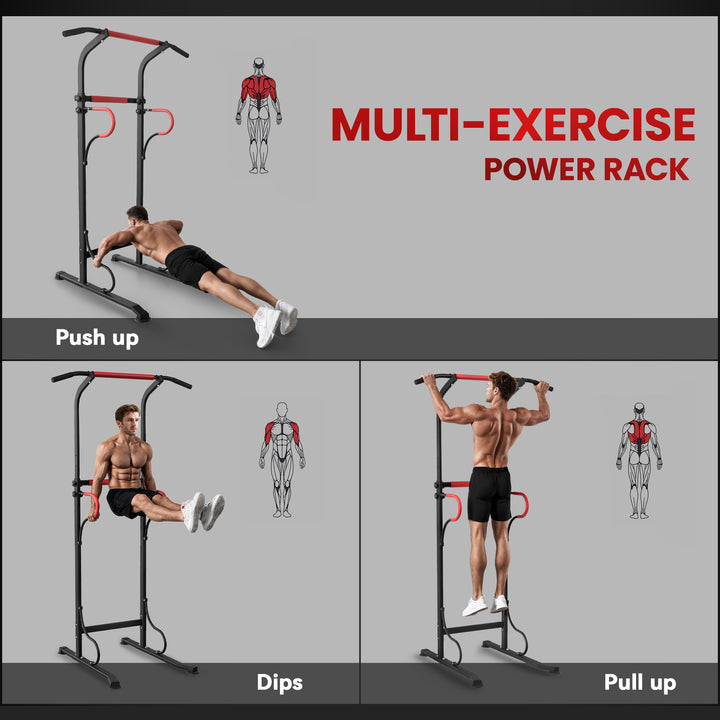 MULTI-EXERCISE
POWER RACK

Push up

Dips

Pull up