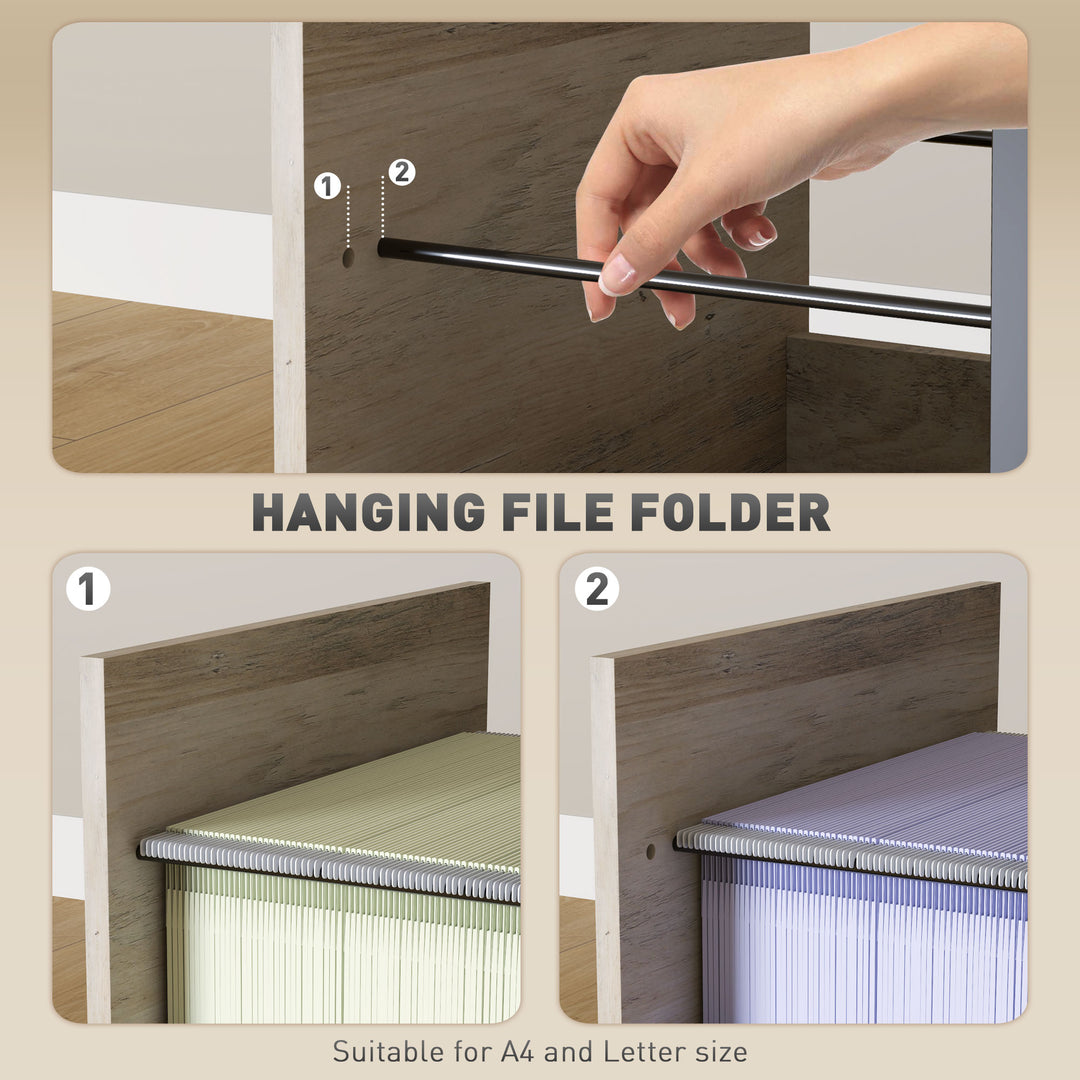 1
2
HANGING FILE FOLDER
1
2
Suitable for A4 and Letter size