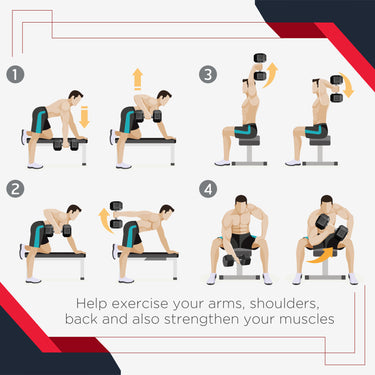 1

3

2

4

Help exercise your arms, shoulders, back and also strengthen your muscles