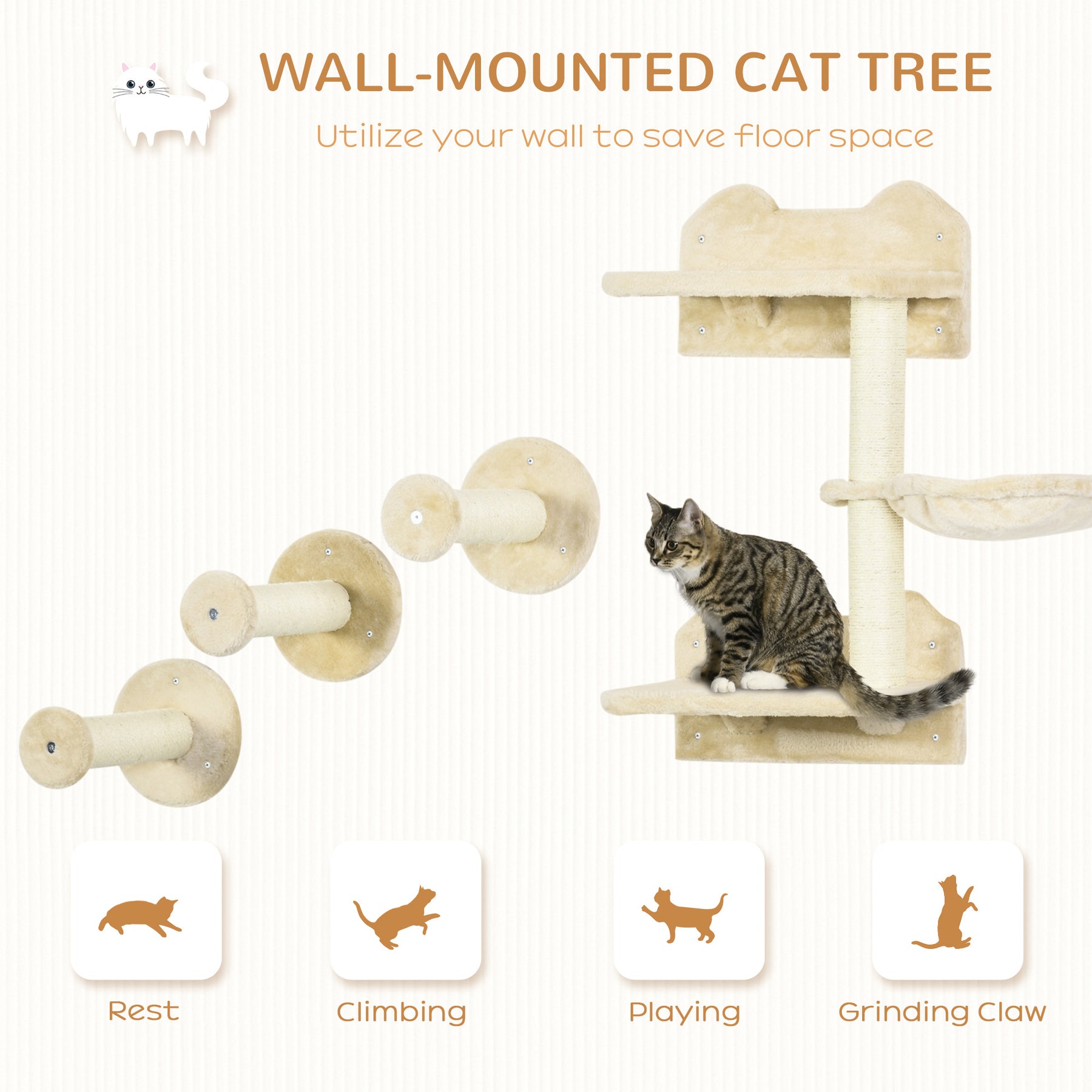 WALL-MOUNTED CAT TREE

Utilize your wall to save floor space

Rest

Climbing

Playing

Grinding Claw