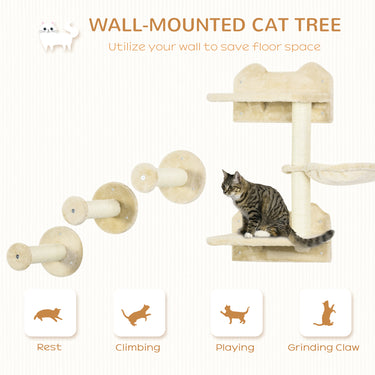 WALL-MOUNTED CAT TREE

Utilize your wall to save floor space

Rest

Climbing

Playing

Grinding Claw