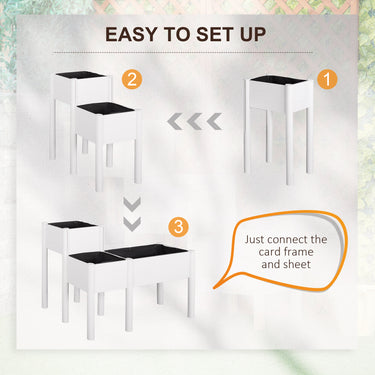 EASY TO SET UP

2

1

3

Just connect the card frame and sheet