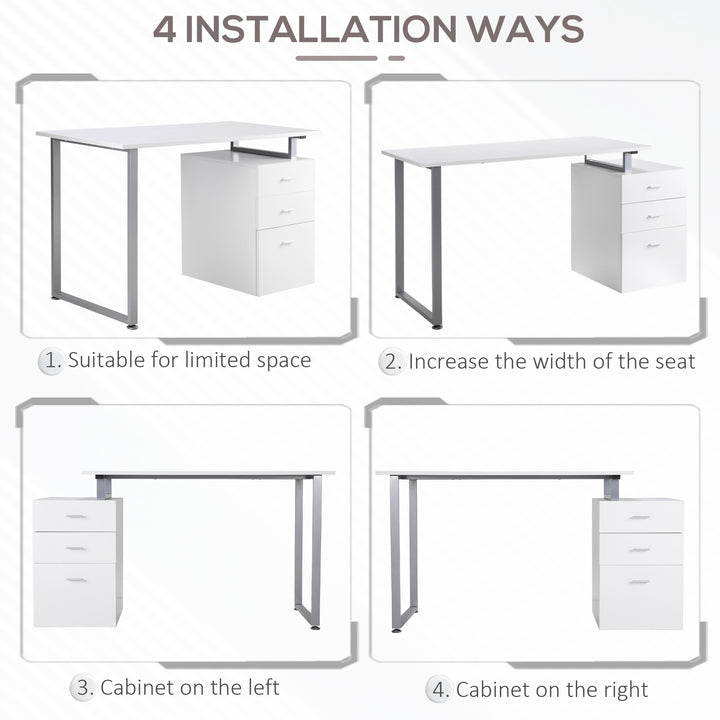 4 INSTALLATION WAYS

1. Suitable for limited space

2. Increase the width of the seat

3. Cabinet on the left

4. Cabinet on the right