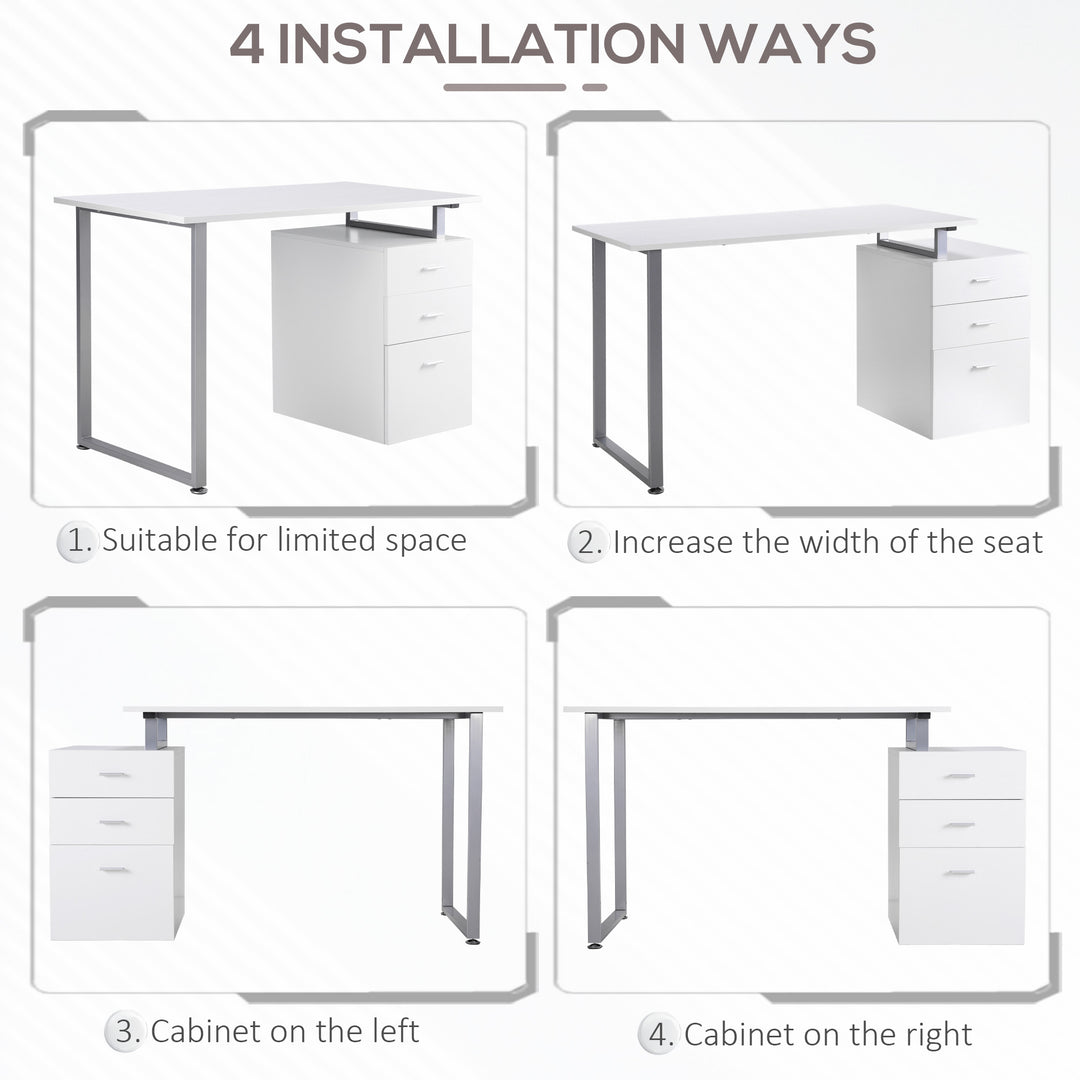 4 INSTALLATION WAYS

1. Suitable for limited space

2. Increase the width of the seat

3. Cabinet on the left

4. Cabinet on the right