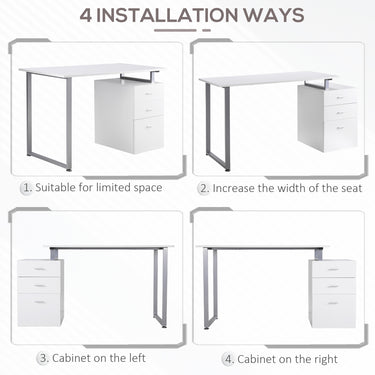 4 INSTALLATION WAYS

1. Suitable for limited space

2. Increase the width of the seat

3. Cabinet on the left

4. Cabinet on the right