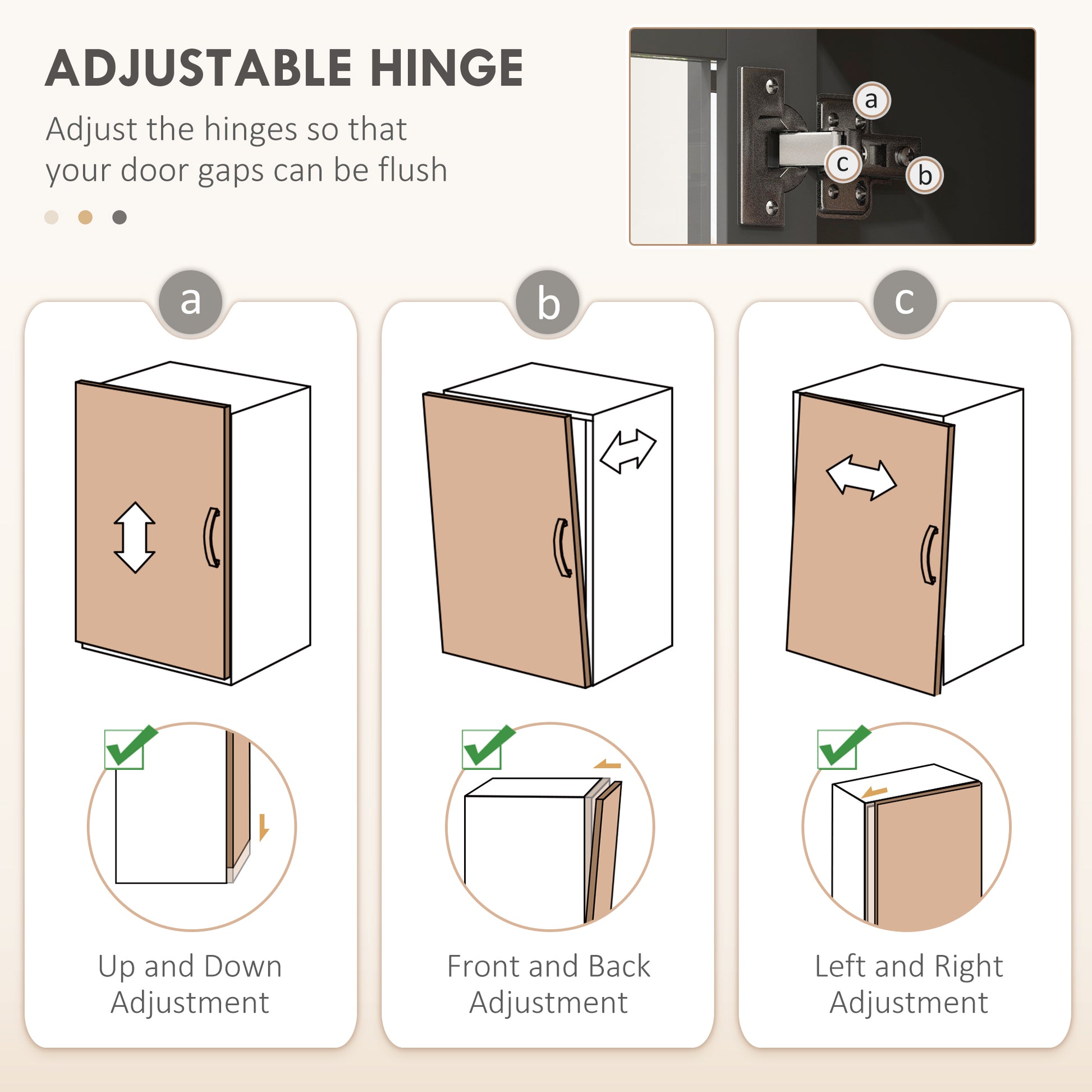 ADJUSTABLE HINGE

Adjust the hinges so that your door gaps can be flush

a

c

b

a

Up and Down Adjustment

b

Front and Back Adjustment

c

Left and Right Adjustment