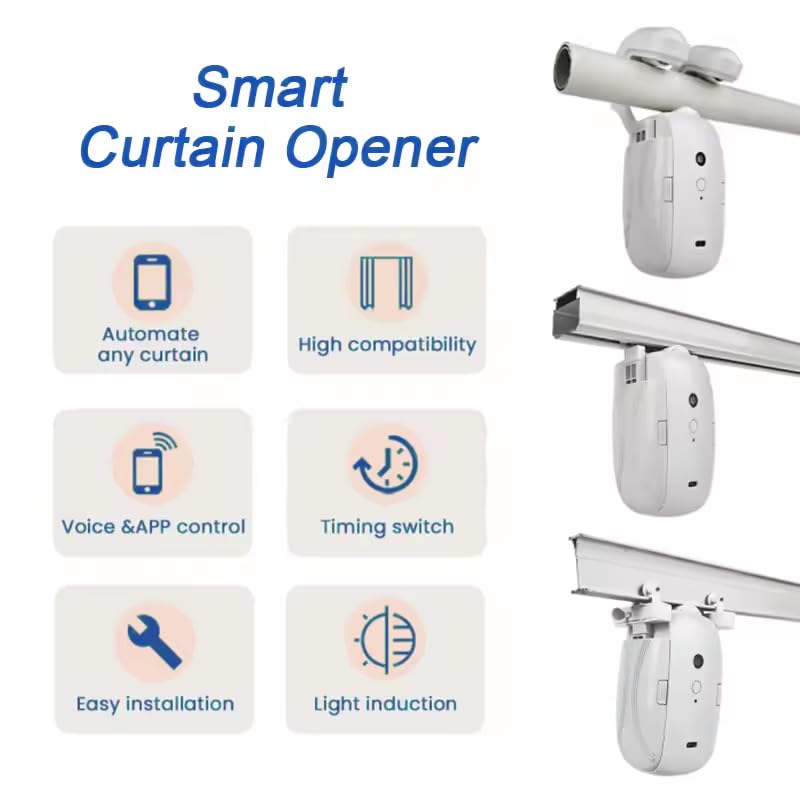 Smart
Curtain Opener

Automate any curtain

High compatibility

Voice &APP control

Timing switch

Easy installation

Light induction