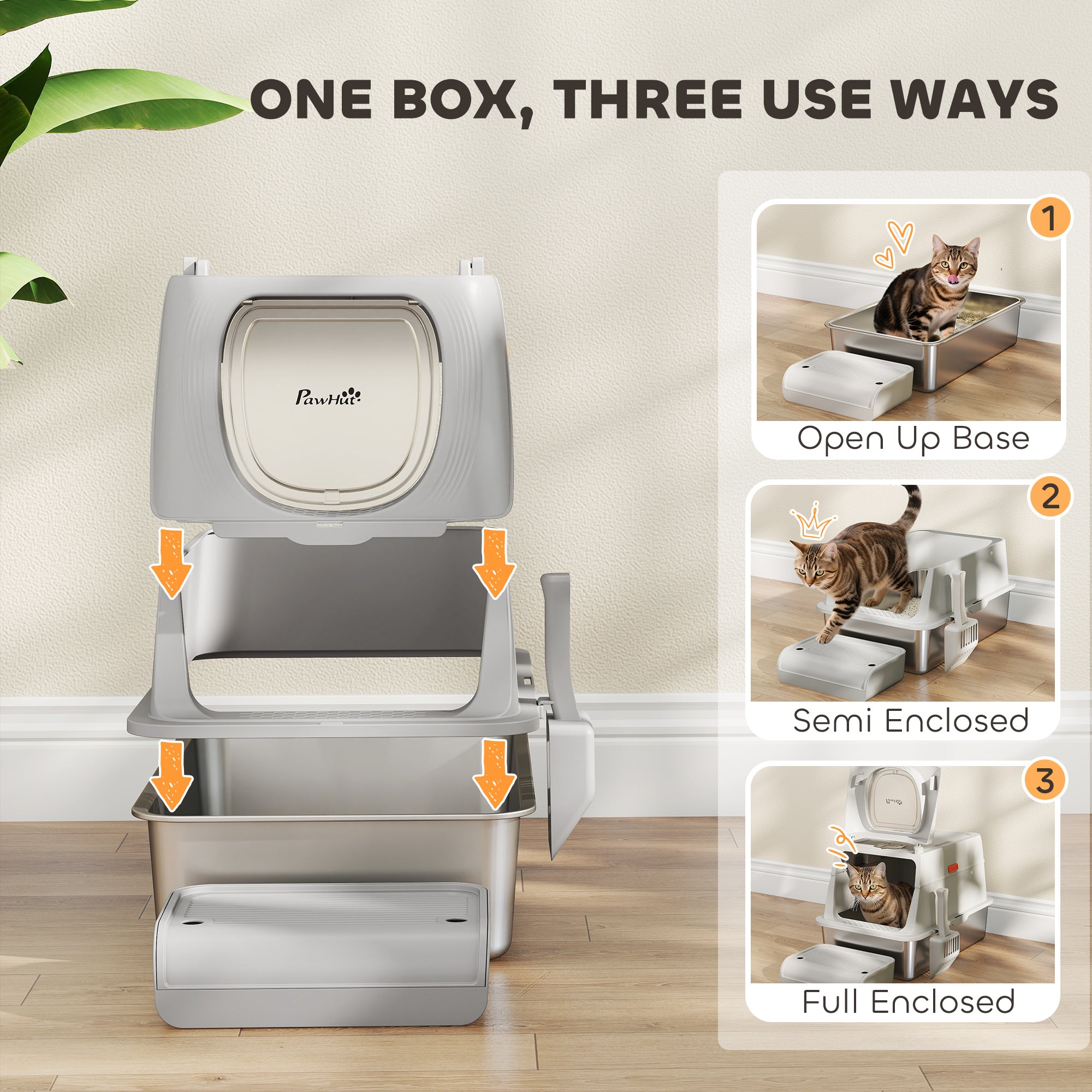 ONE BOX, THREE USE WAYS

PawHut

1
Open Up Base

2
Semi Enclosed

3
PawHut
Full Enclosed