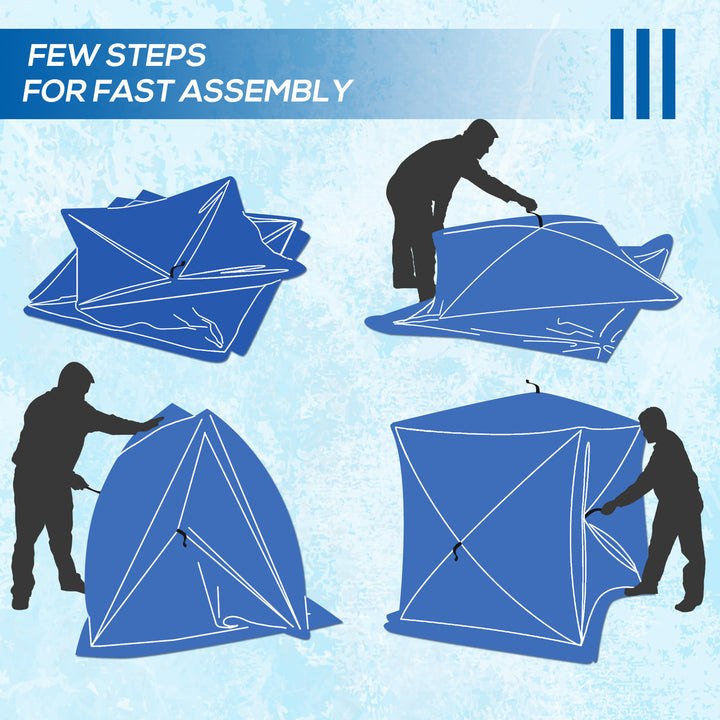 FEW STEPS
FOR FAST ASSEMBLY