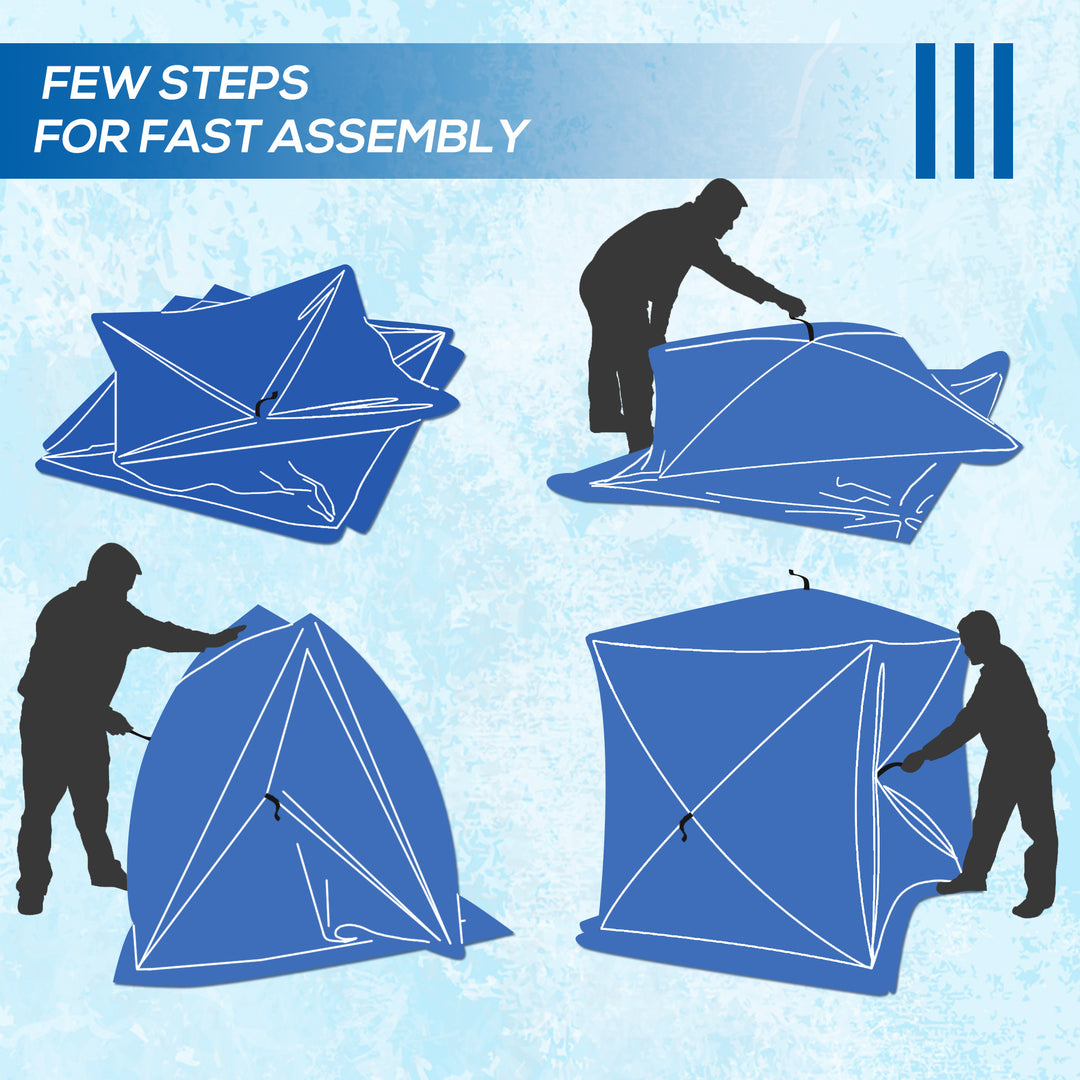 FEW STEPS
FOR FAST ASSEMBLY