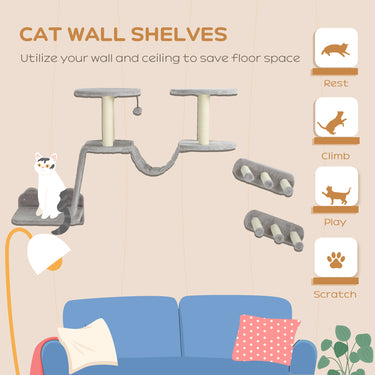 CAT WALL SHELVES

Utilize your wall and ceiling to save floor space

Rest

Climb

Play

Scratch