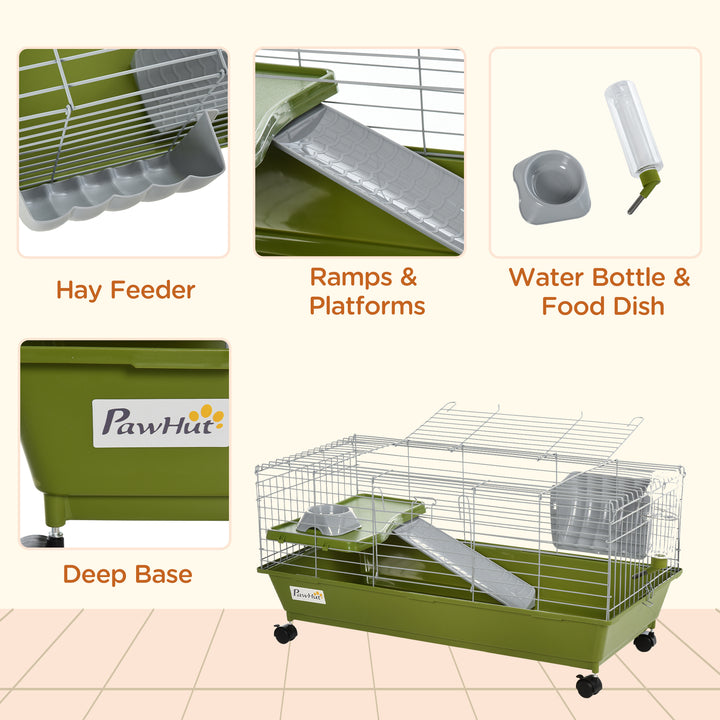 Hay Feeder

Ramps & Platforms

Water Bottle & Food Dish

PawHut

Deep Base

PawHut