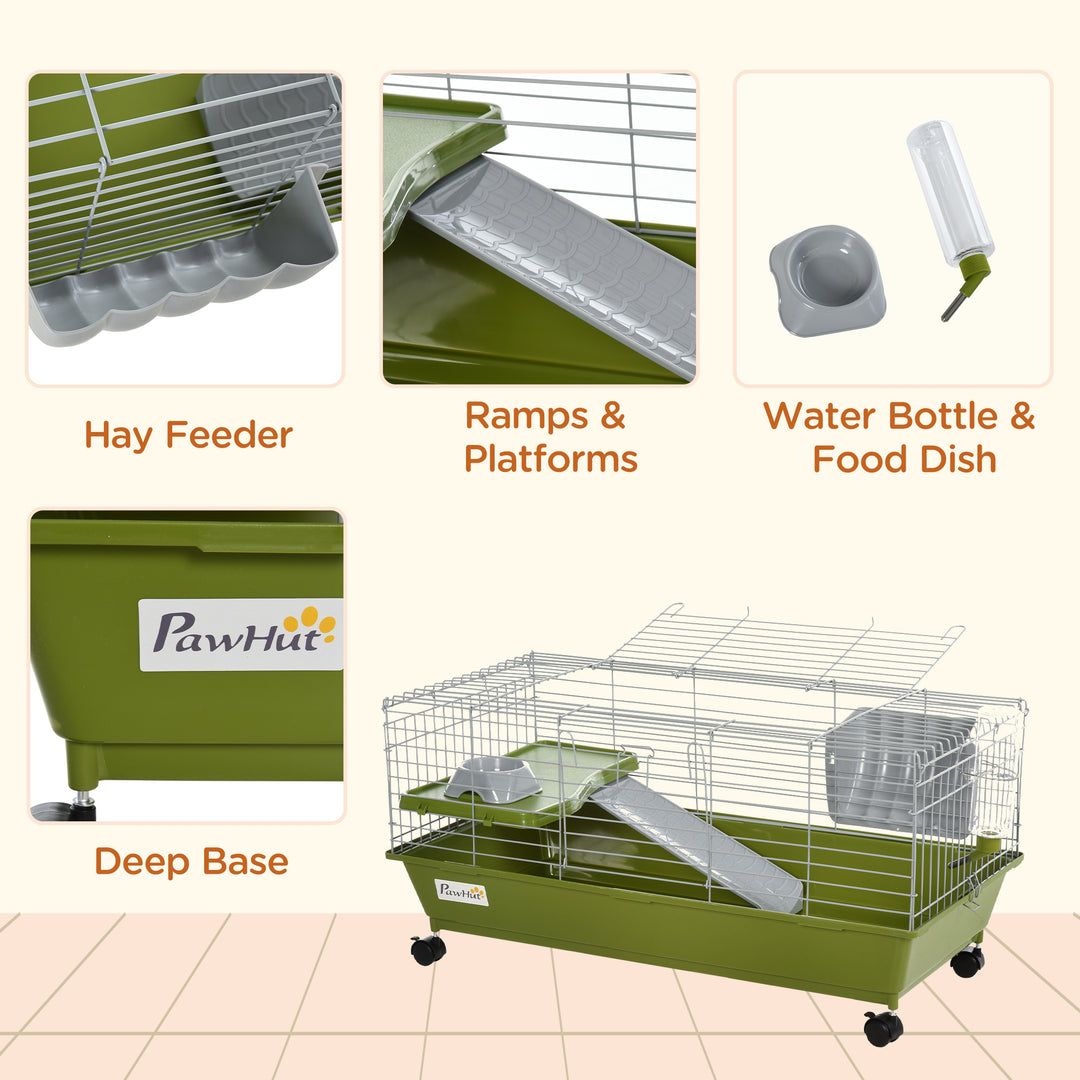 Hay Feeder

Ramps & Platforms

Water Bottle & Food Dish

PawHut

Deep Base

PawHut