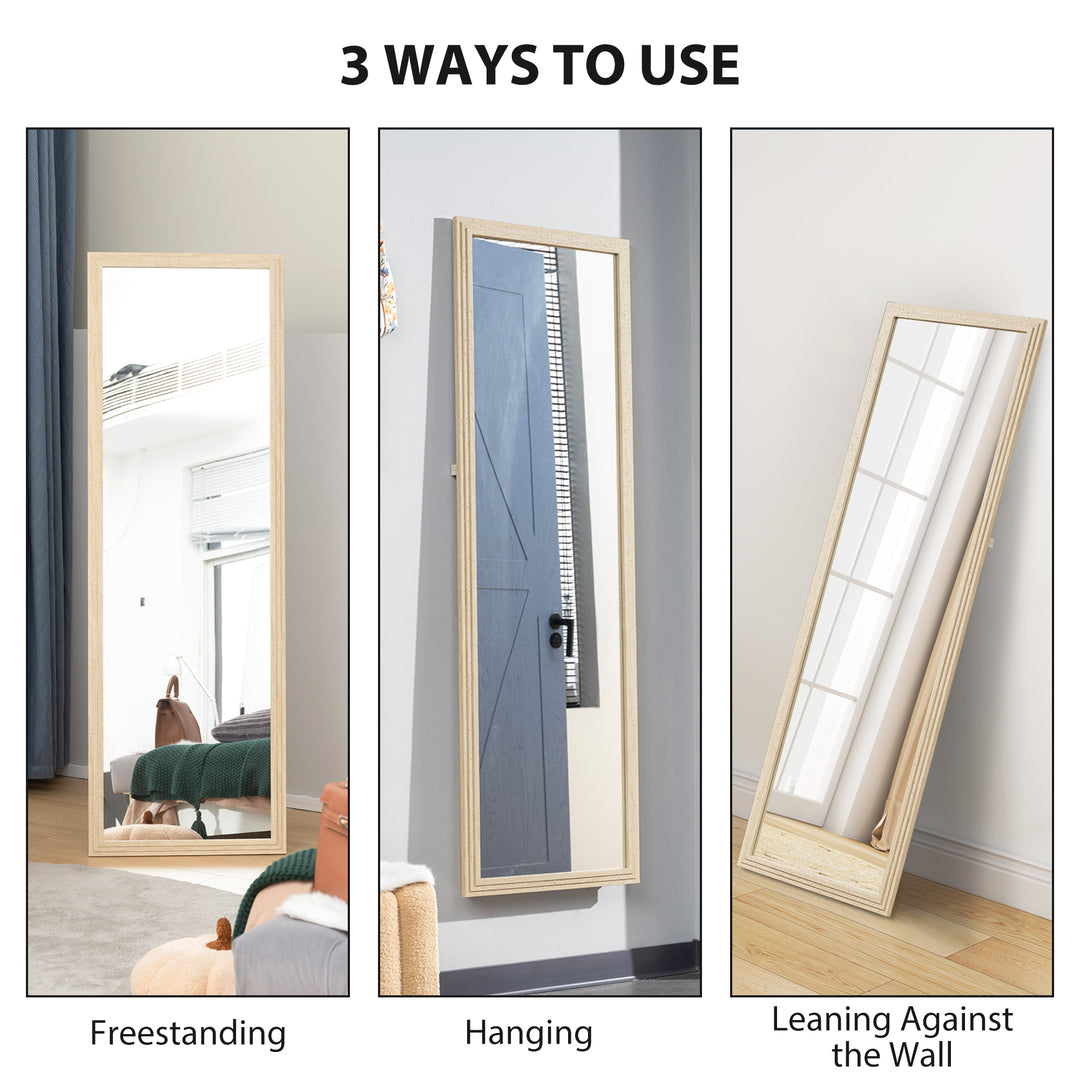 3 WAYS TO USE

Freestanding

Hanging

Leaning Against the Wall