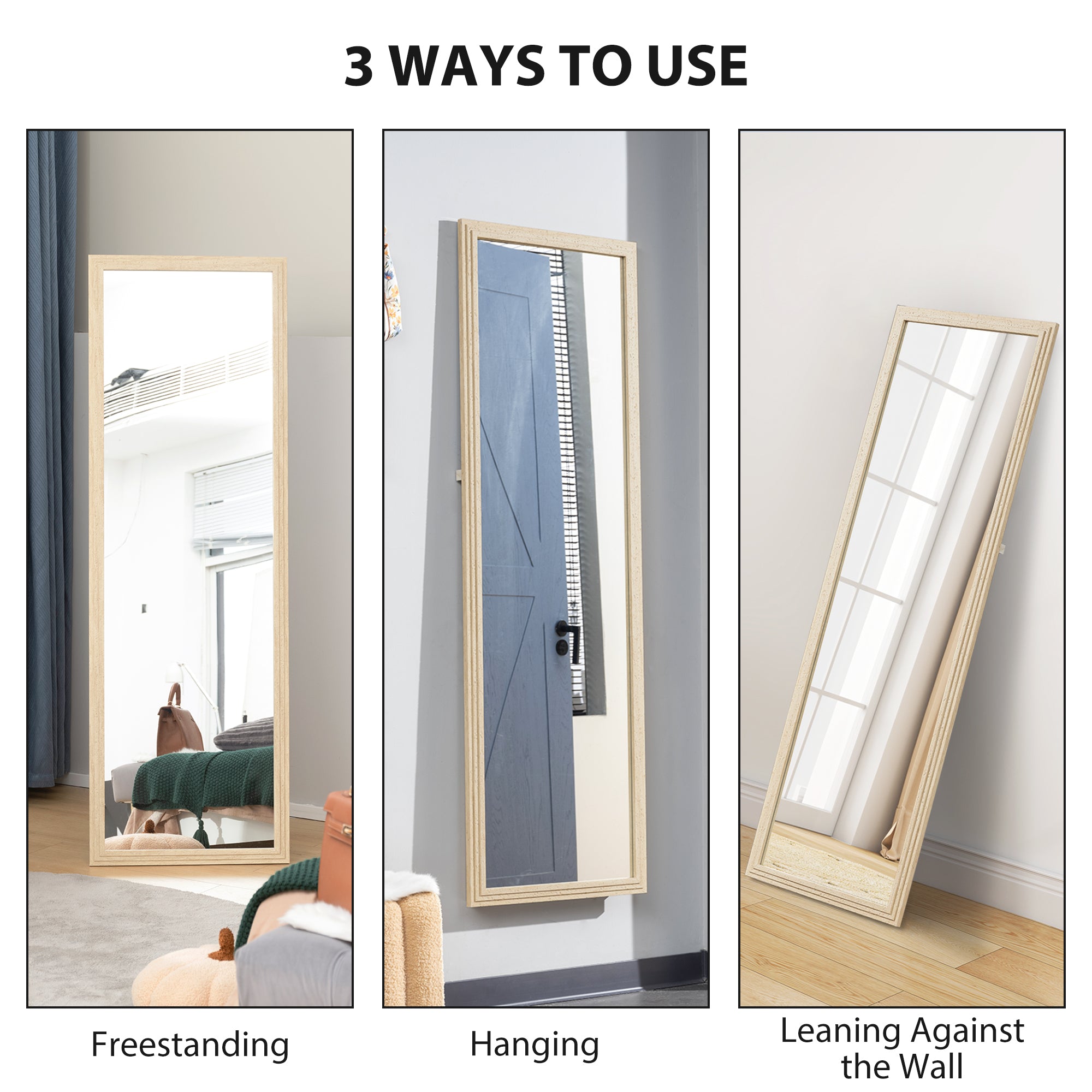 3 WAYS TO USE

Freestanding

Hanging

Leaning Against the Wall