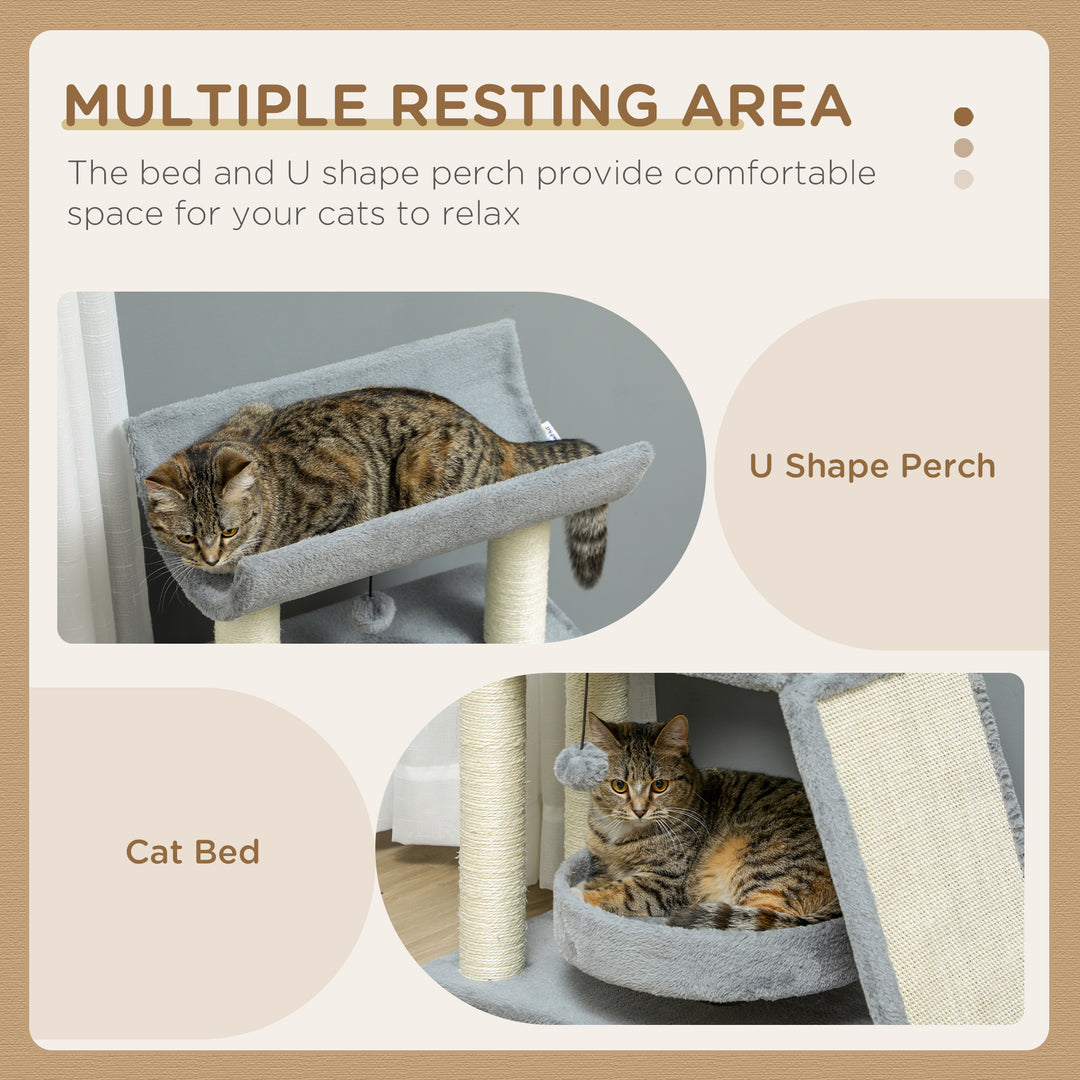 MULTIPLE RESTING AREA

The bed and U shape perch provide comfortable space for your cats to relax

U Shape Perch

Cat Bed