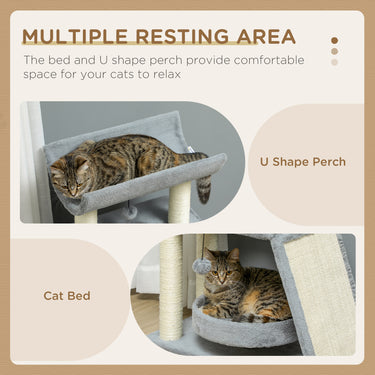 MULTIPLE RESTING AREA

The bed and U shape perch provide comfortable space for your cats to relax

U Shape Perch

Cat Bed