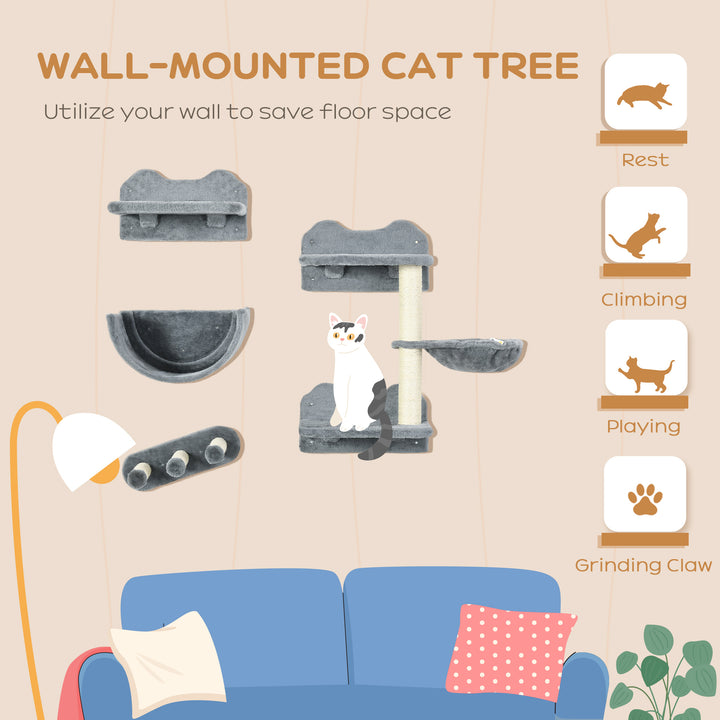 WALL-MOUNTED CAT TREE

Utilize your wall to save floor space

Rest

Climbing

Playing

Grinding Claw