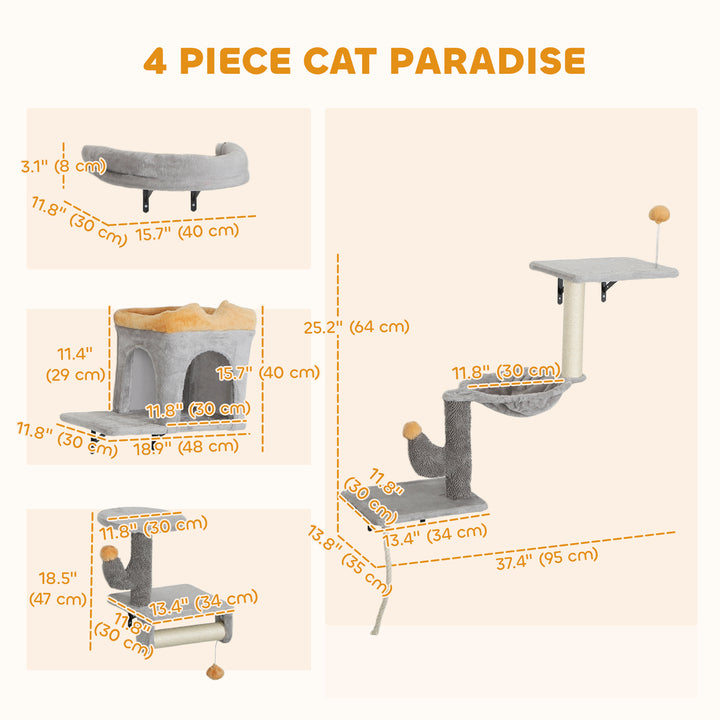 4 PIECE CAT PARADISE

3.1" (8 cm)
11.8" (30 cm)
15.7" (40 cm)

11.4" (29 cm)
15.7" (40 cm)
11.8" (30 cm)
11.8" (30 cm)
18.9" (48 cm)

11.8" (30 cm)
18.5" (47 cm)
13.4" (34 cm)
11.8" (30 cm)

25.2" (64 cm)
11.8" (30 cm)
11.8" (30 cm)
13.4" (34 cm)
13.8" (35 cm)
37.4" (95 cm)