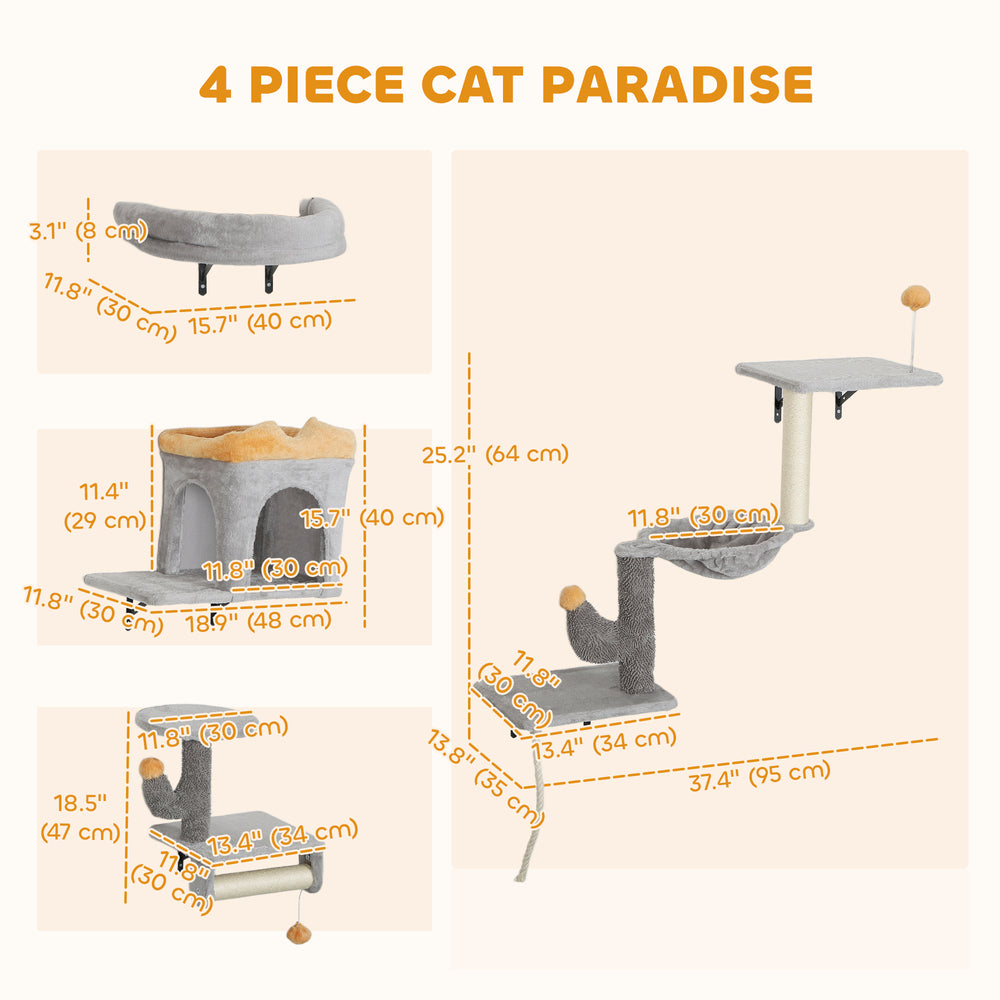 4 PIECE CAT PARADISE

3.1" (8 cm)
11.8" (30 cm)
15.7" (40 cm)

11.4" (29 cm)
15.7" (40 cm)
11.8" (30 cm)
11.8" (30 cm)
18.9" (48 cm)

11.8" (30 cm)
18.5" (47 cm)
13.4" (34 cm)
11.8" (30 cm)

25.2" (64 cm)
11.8" (30 cm)
11.8" (30 cm)
13.4" (34 cm)
13.8" (35 cm)
37.4" (95 cm)