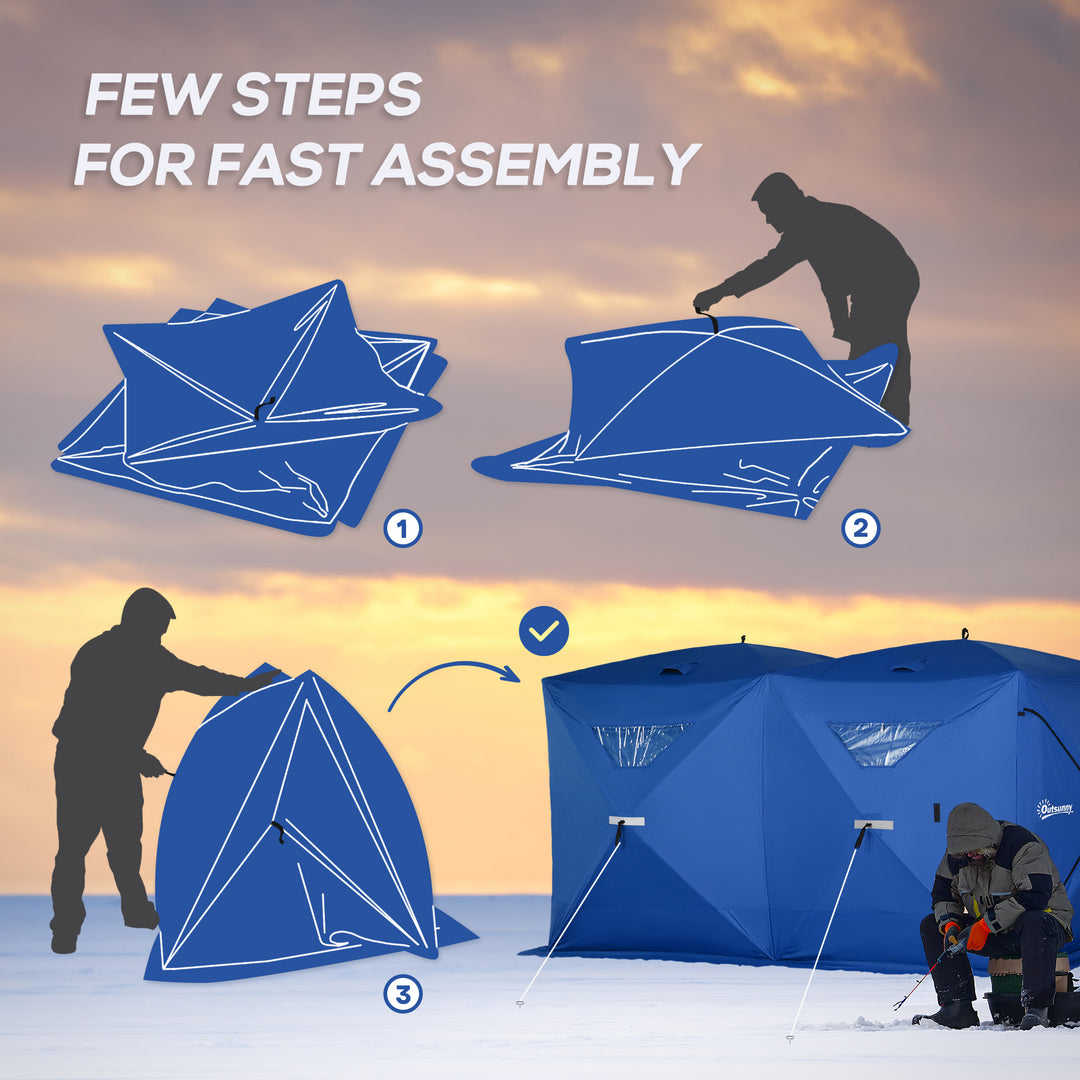 FEW STEPS
FOR FAST ASSEMBLY

1

2

3

Outsunny