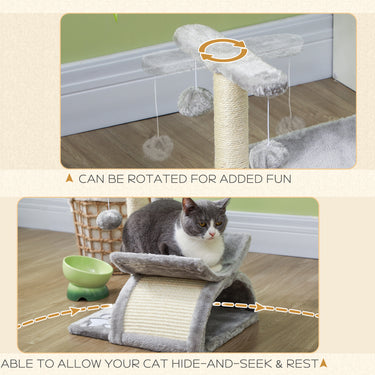 CAN BE ROTATED FOR ADDED FUN

ABLE TO ALLOW YOUR CAT HIDE-AND-SEEK & REST