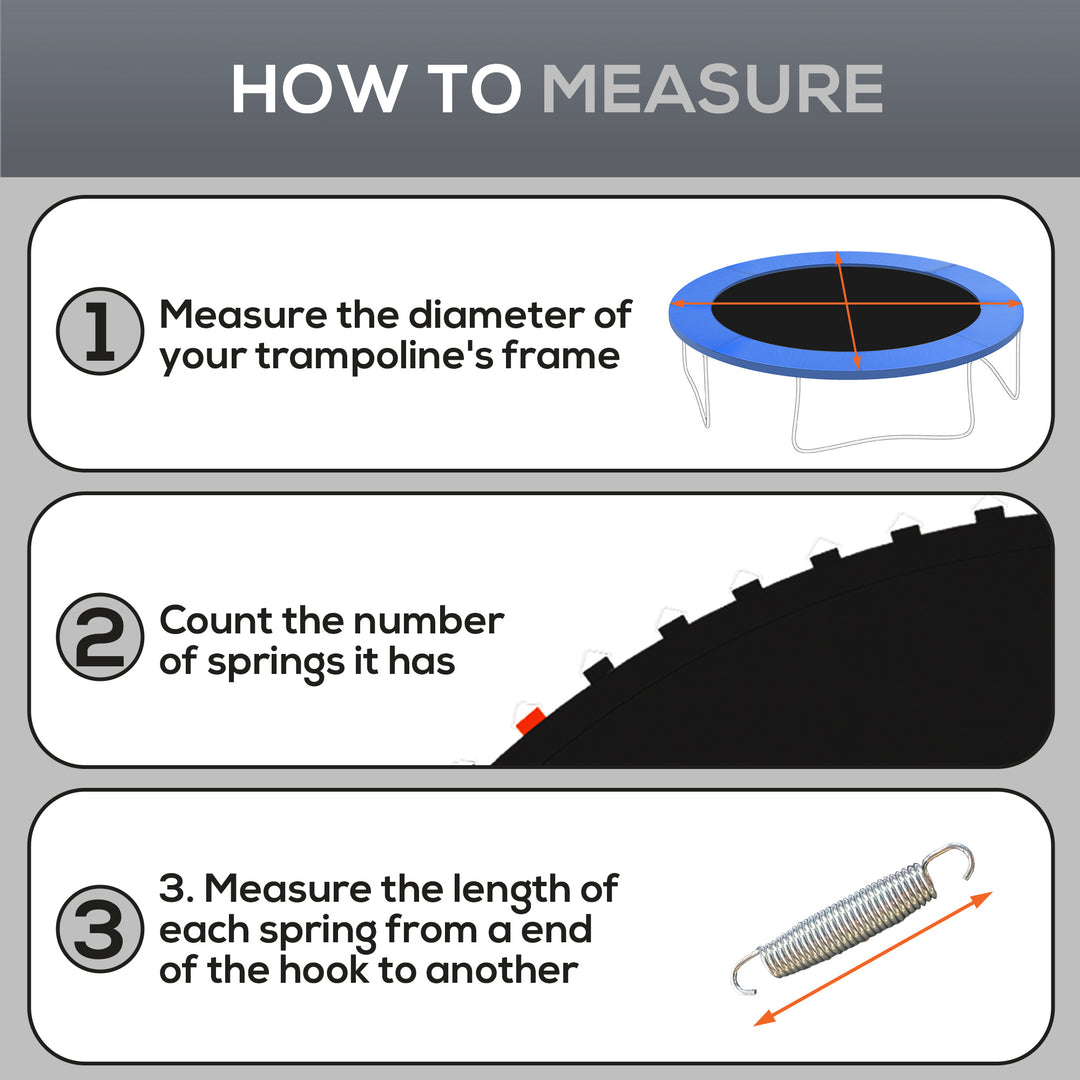 HOW TO MEASURE

1 Measure the diameter of your trampoline's frame

2 Count the number of springs it has

3 3. Measure the length of each spring from a end of the hook to another